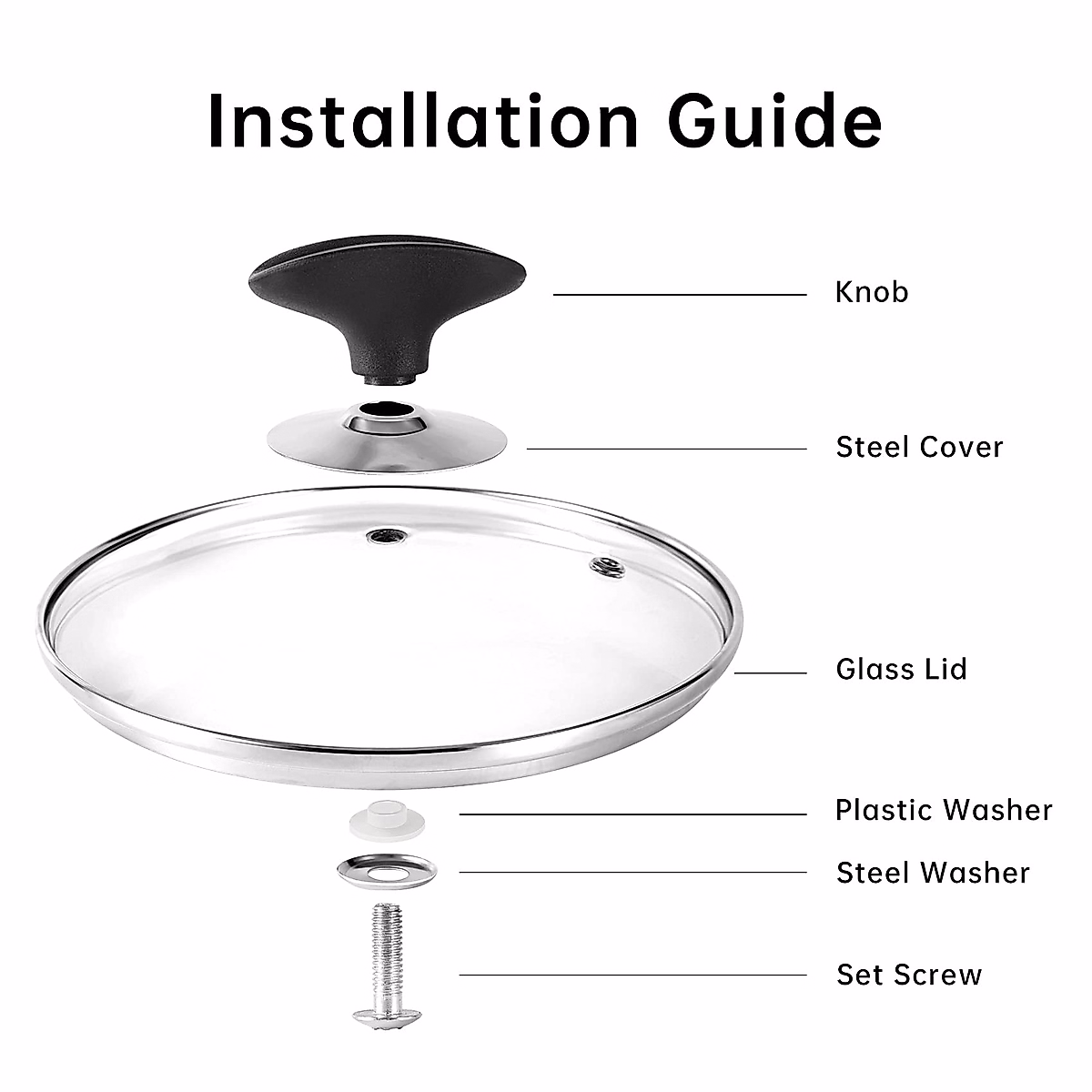 Installation Guide

Knob

Steel Cover

Glass Lid

Plastic Washer

Steel Washer

Set Screw