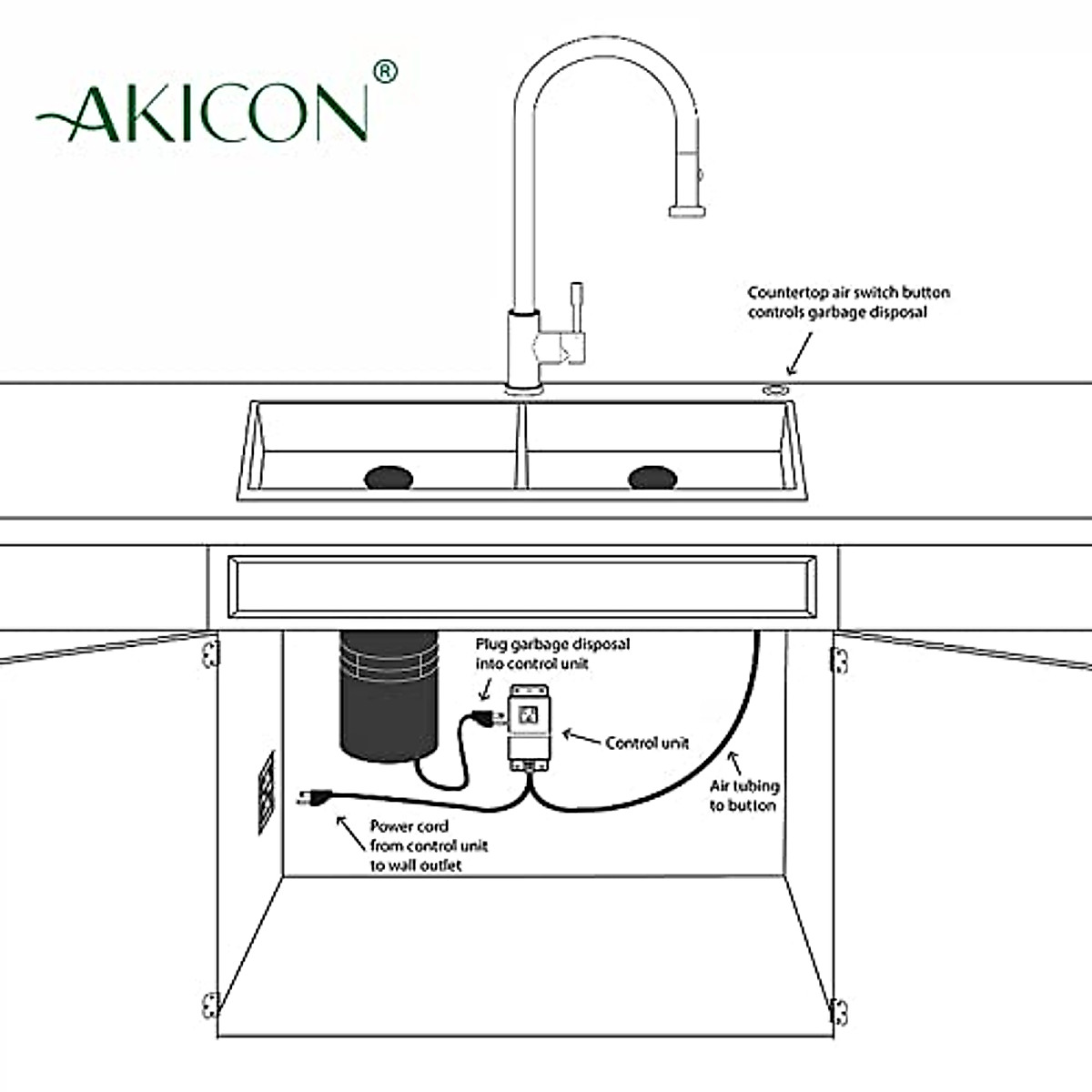 AKICON®

Countertop air switch button controls garbage disposal

Plug garbage disposal into control unit

Control unit

Air tubing to button

Power cord from control unit to wall outlet