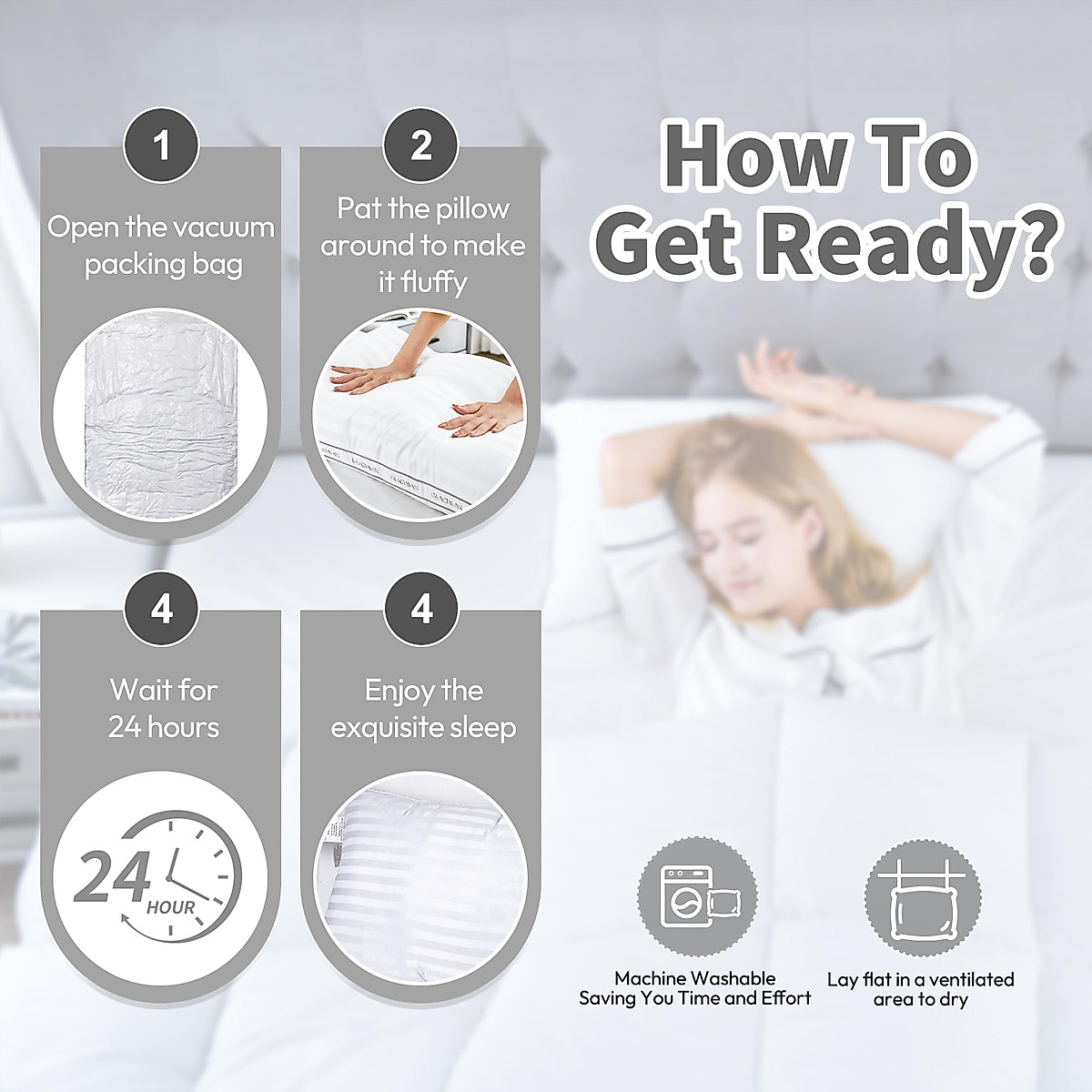 How To Get Ready?

1
Open the vacuum packing bag

2
Pat the pillow around to make it fluffy

4
Wait for 24 hours

24 HOUR

4
Enjoy the exquisite sleep

Machine Washable Saving You Time and Effort

Lay flat in a ventilated area to dry