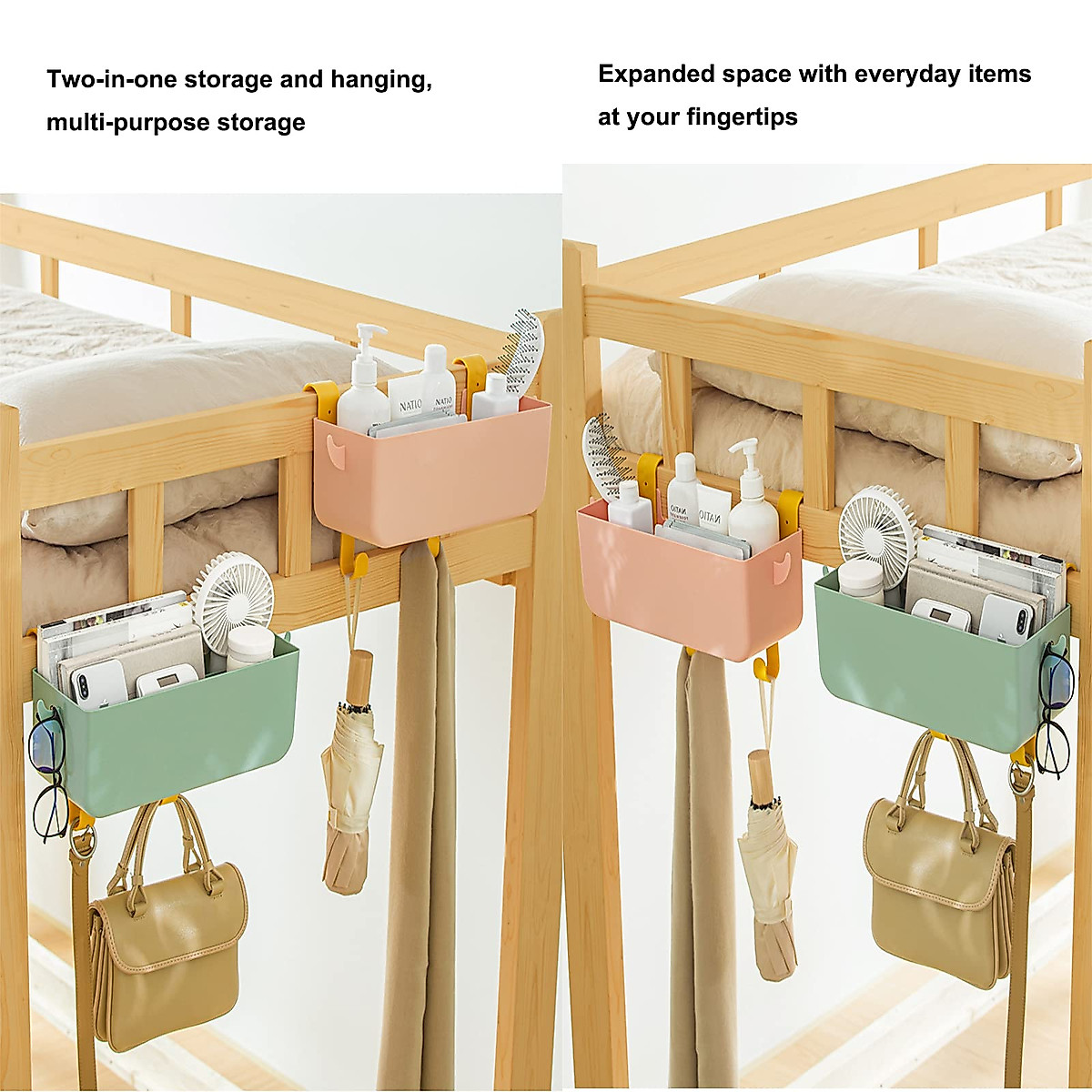 Two-in-one storage and hanging, multi-purpose storage

Expanded space with everyday items at your fingertips

NATIO
NATIO

NATIO
NATIO