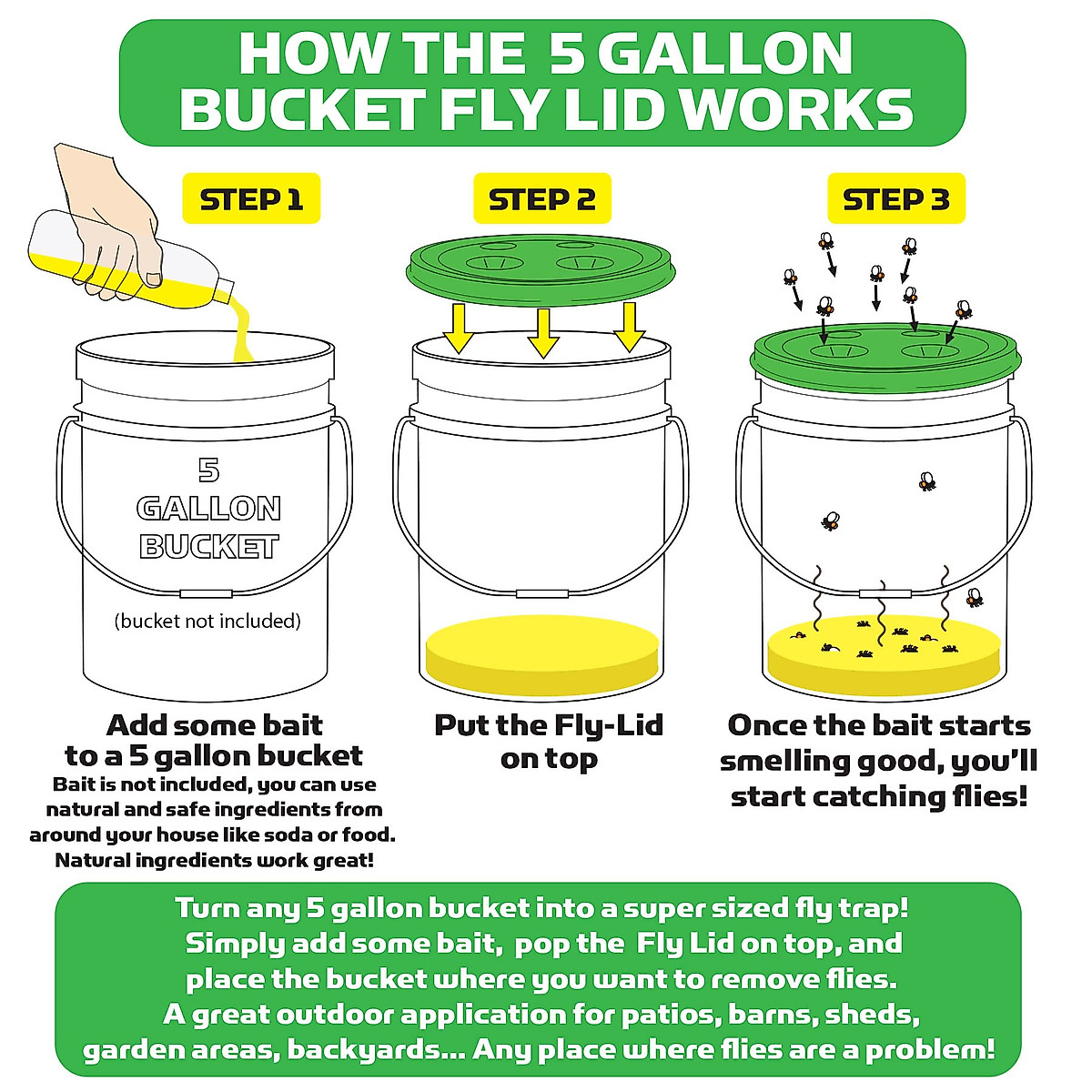 HOW THE 5 GALLON BUCKET FLY LID WORKS

STEP 1

5 GALLON BUCKET

(bucket not included)

Add some bait to a 5 gallon bucket

Bait is not included, you can use natural and safe ingredients from around your house like soda or food. Natural ingredients work great!

STEP 2

Put the Fly-Lid on top

STEP 3

Once the bait starts smelling good, you'll start catching flies!

Turn any 5 gallon bucket into a super sized fly trap! Simply add some bait, pop the Fly Lid on top, and place the bucket where you want to remove flies. A great outdoor application for patios, barns, sheds, garden areas, backyards... Any place where flies are a problem!