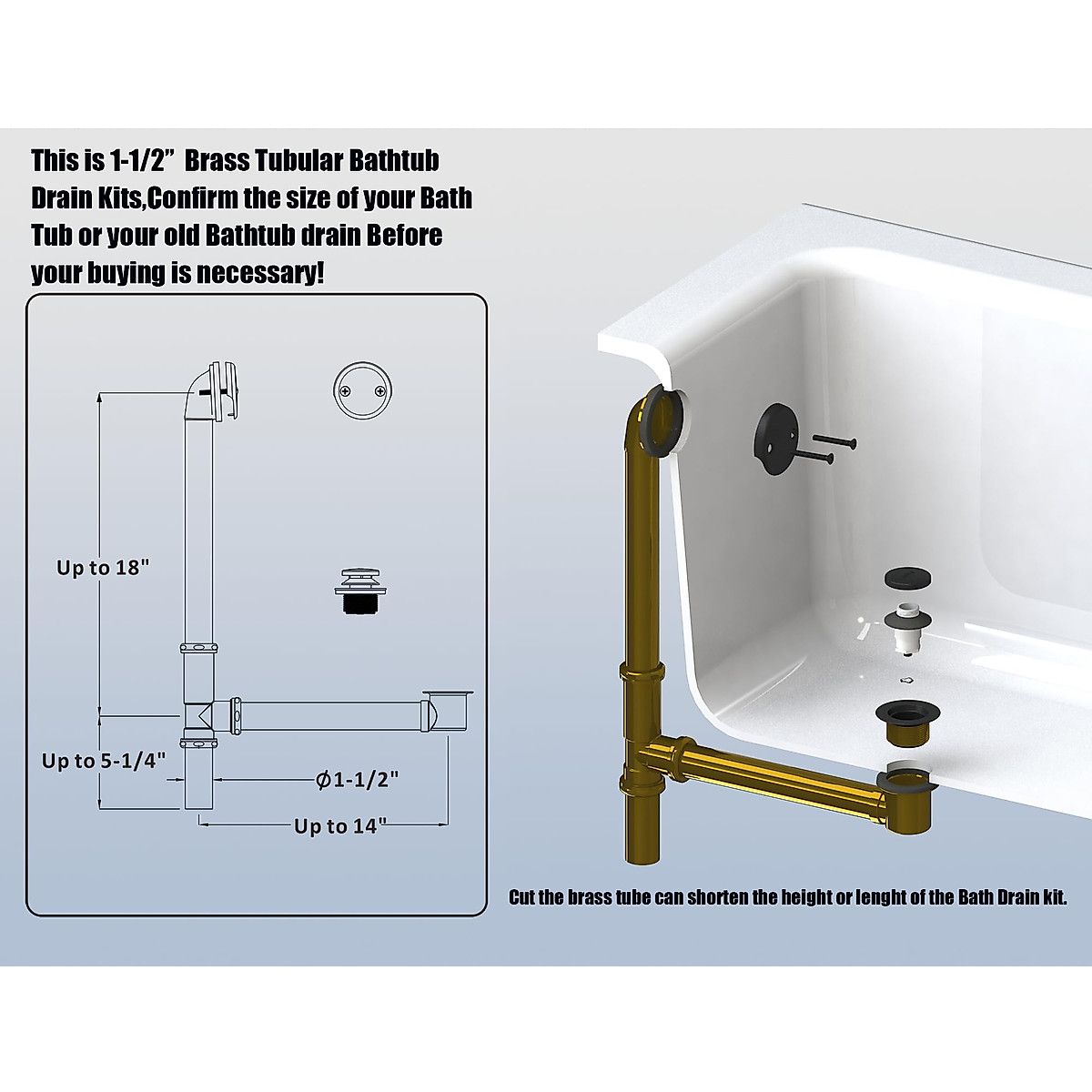 This is 1-1/2”  Brass Tubular Bathtub Drain Kits,Confirm the size of your Bath Tub or your old Bathtub drain Before your buying is necessary!

Up to 18"

Up to 5-1/4"

$\phi$1-1/2"

Up to 14"

Cut the brass tube can shorten the height or lenght of the Bath Drain kit.