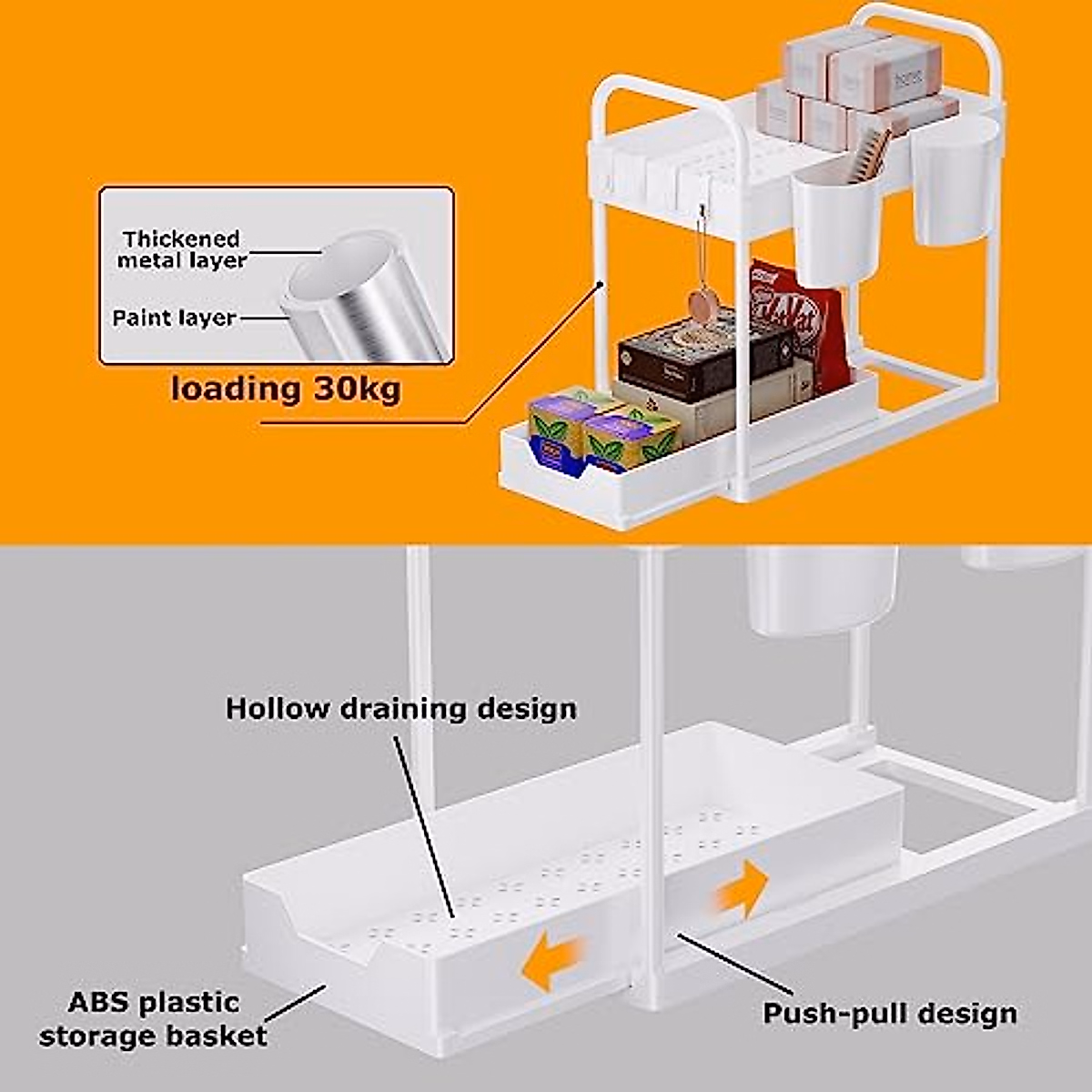 Thickened metal layer

Paint layer

loading 30kg

KitKat

Hollow draining design

ABS plastic storage basket

Push-pull design