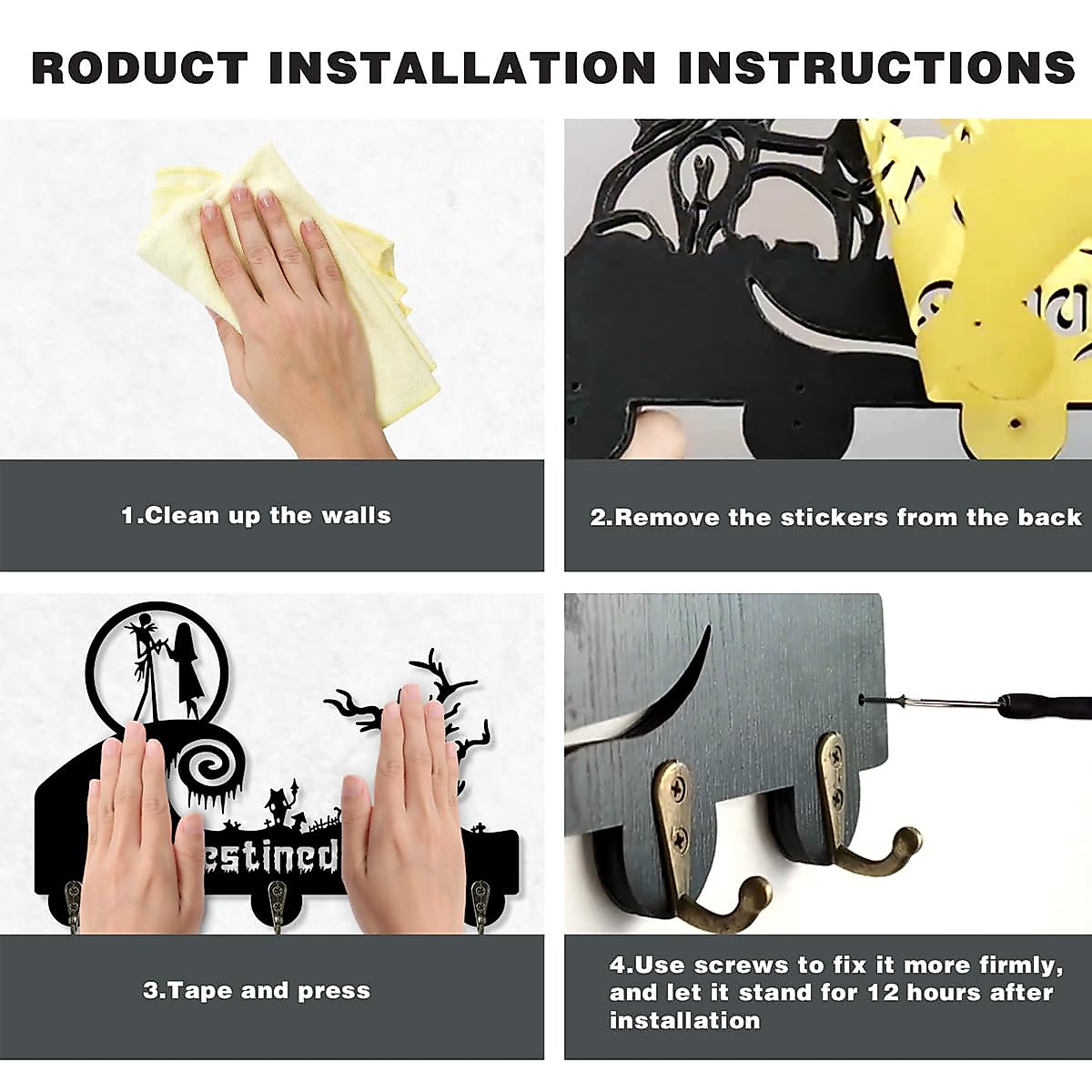 RODUCT INSTALLATION INSTRUCTIONS

1.Clean up the walls

2.Remove the stickers from the back

estined

3.Tape and press

4.Use screws to fix it more firmly, and let it stand for 12 hours after installation