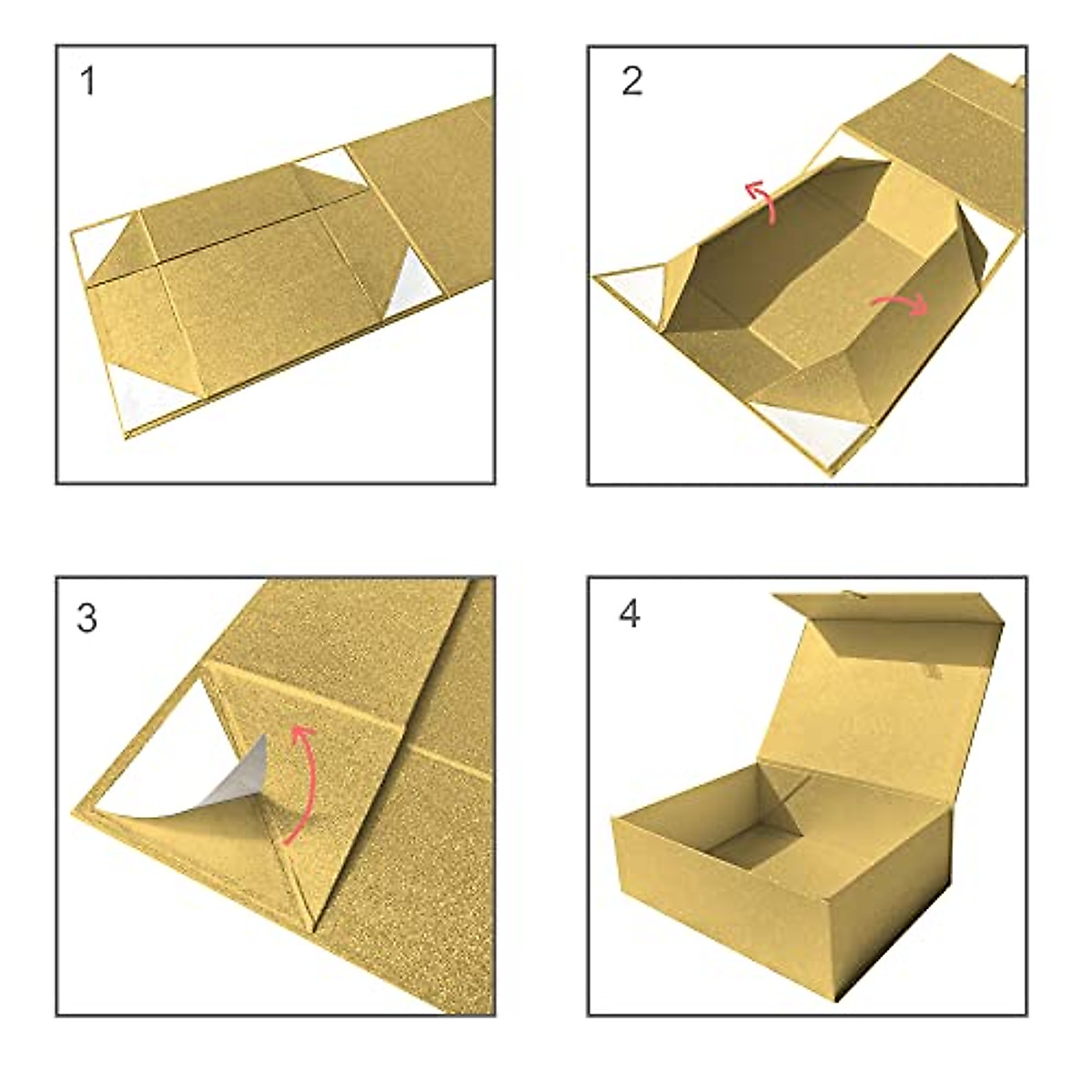 1

2

3

4