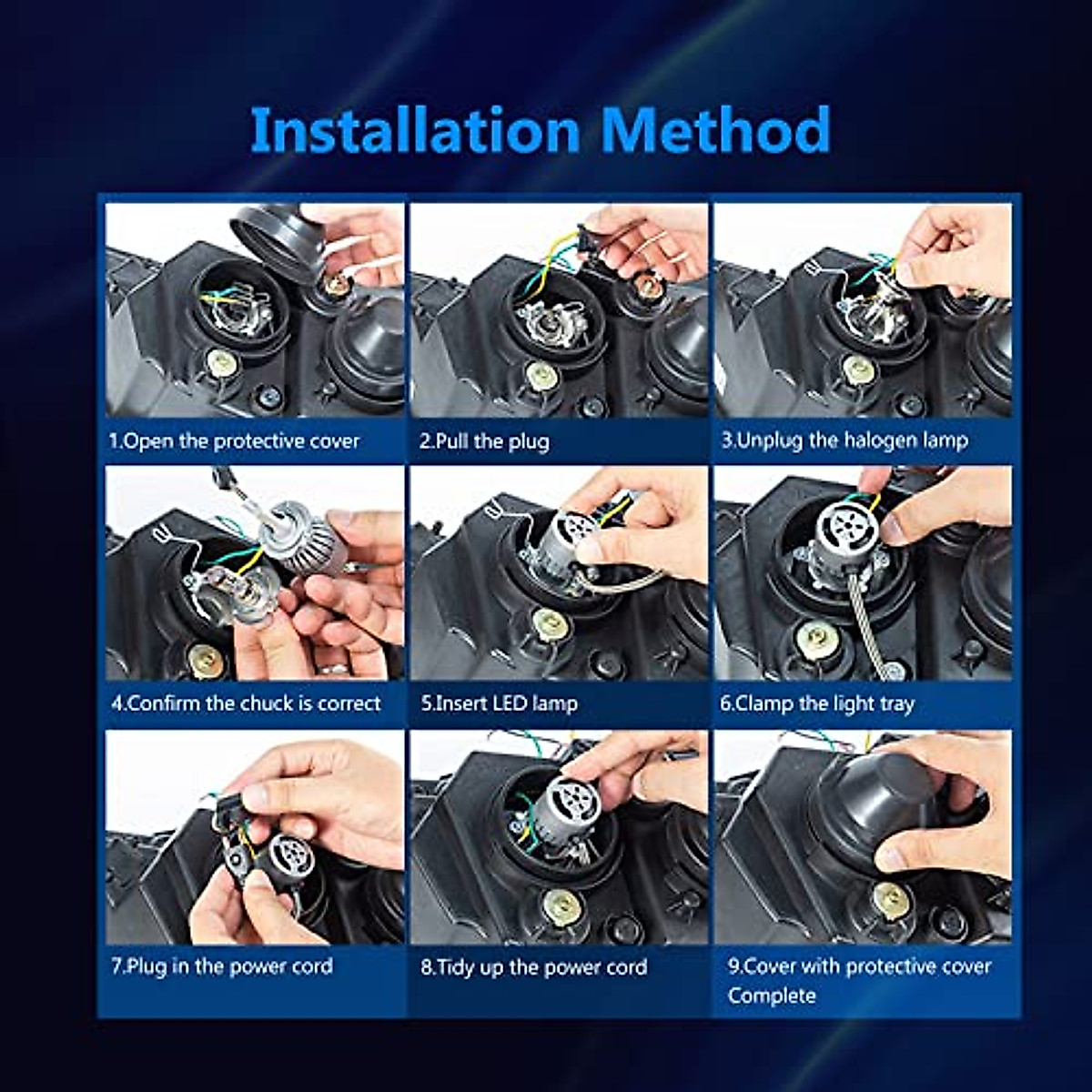 Installation Method

1.Open the protective cover

2.Pull the plug

3.Unplug the halogen lamp

4.Confirm the chuck is correct

5.Insert LED lamp

6.Clamp the light tray

7.Plug in the power cord

8.Tidy up the power cord

9.Cover with protective cover Complete