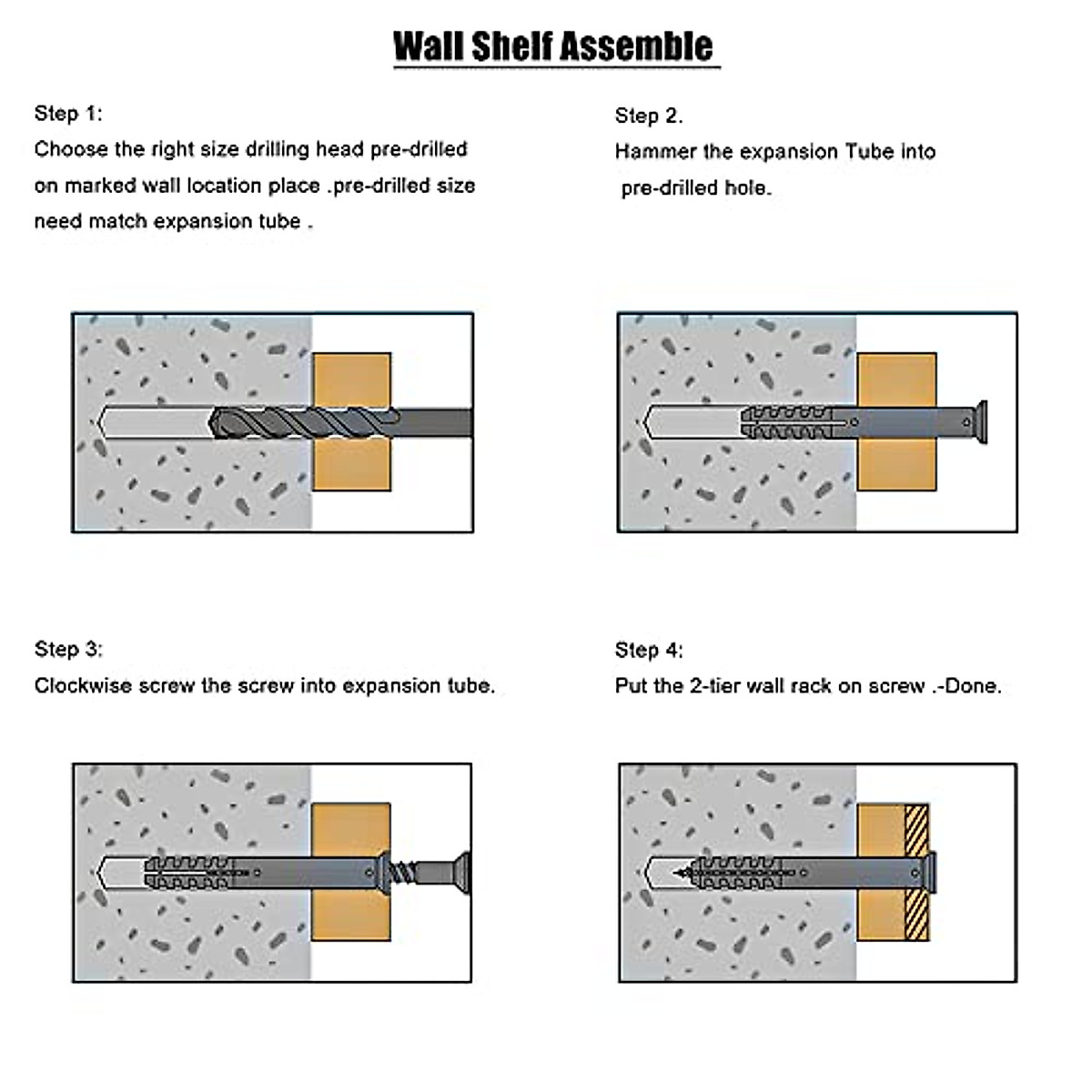 Wall Shelf Assemble

Step 1:
Choose the right size drilling head pre-drilled on marked wall location place .pre-drilled size need match expansion tube .

Step 2.
Hammer the expansion Tube into pre-drilled hole.

Step 3:
Clockwise screw the screw into expansion tube.

Step 4:
Put the 2-tier wall rack on screw .-Done.