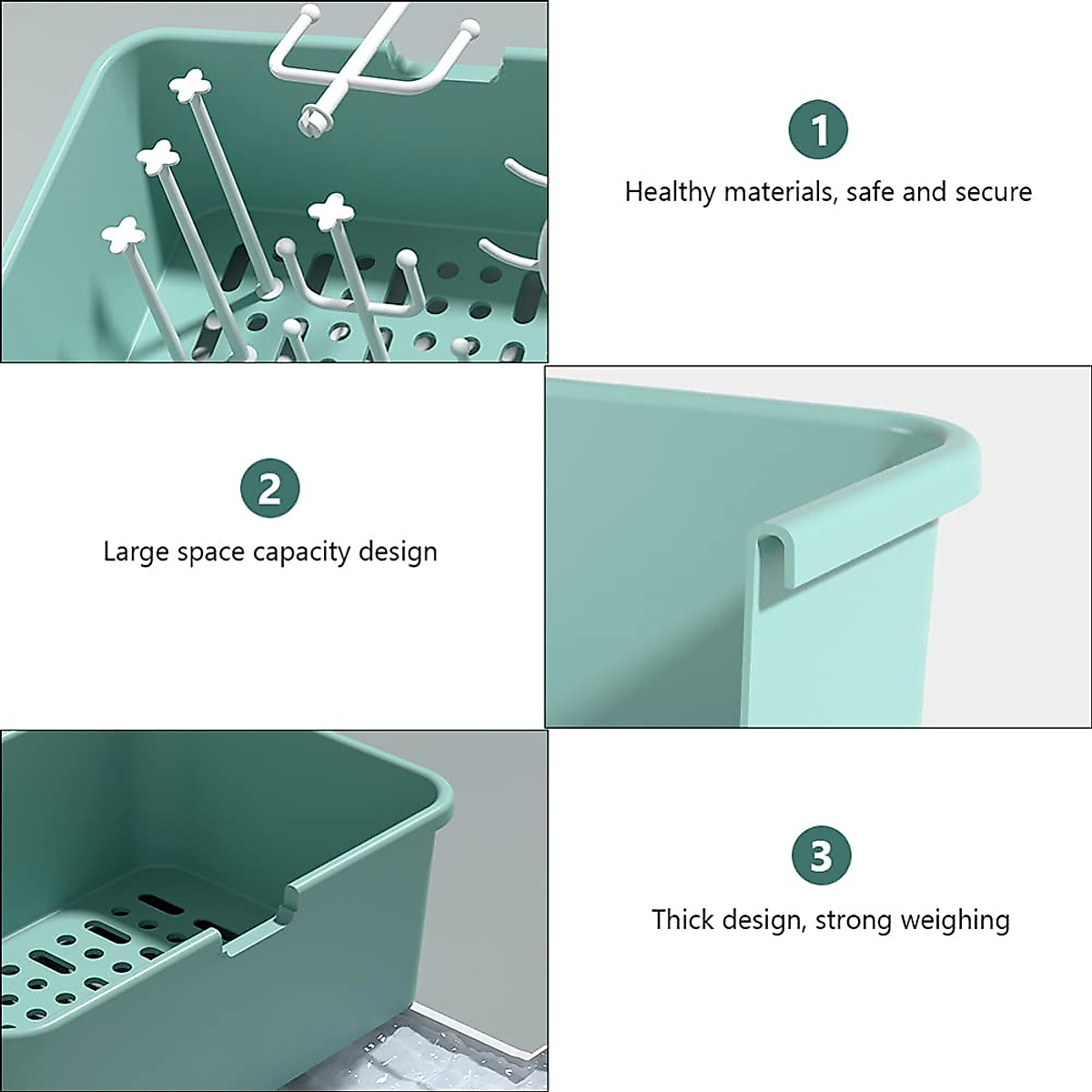 1

Healthy materials, safe and secure

2

Large space capacity design

3

Thick design, strong weighing