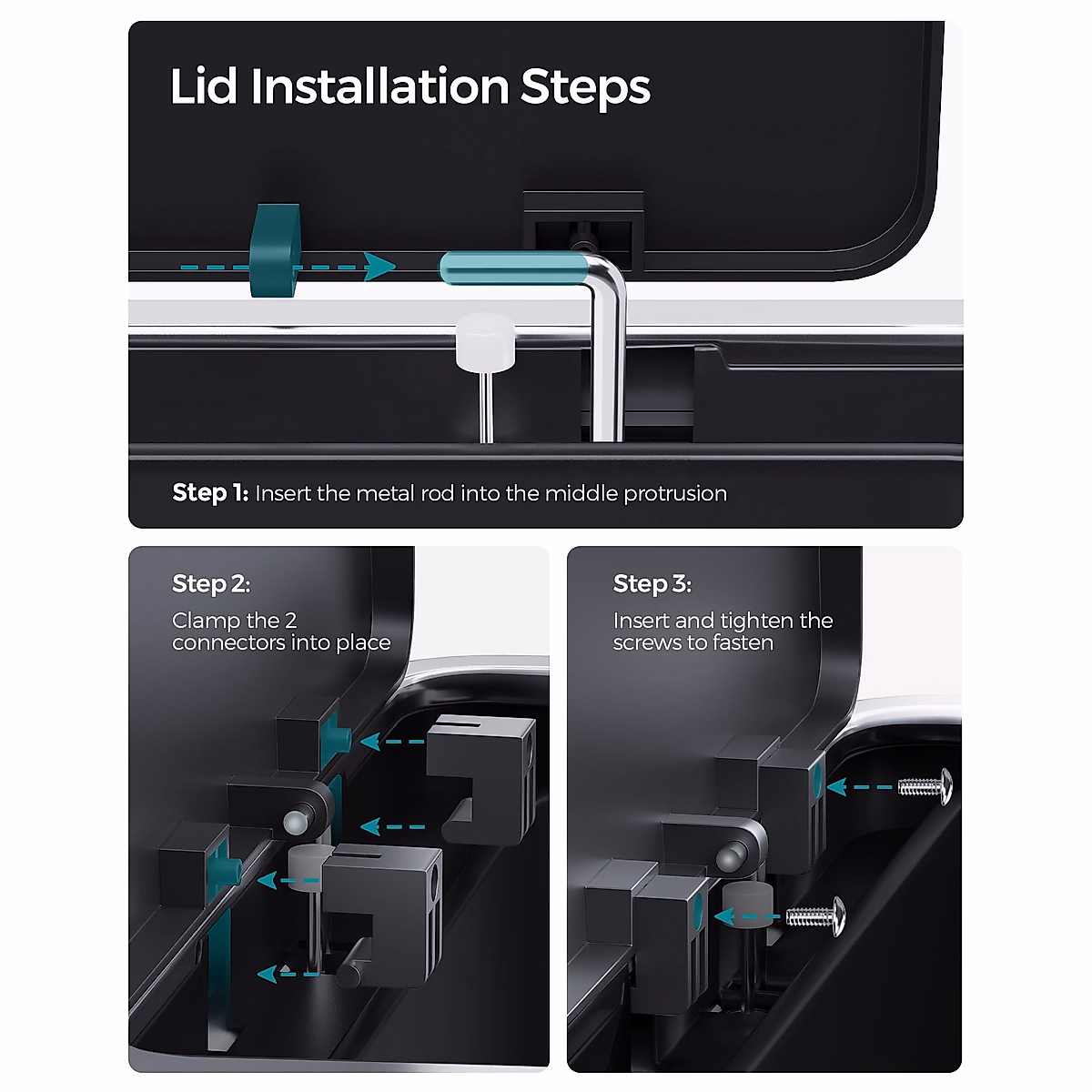 Lid Installation Steps

Step 1: Insert the metal rod into the middle protrusion

Step 2:
Clamp the 2 connectors into place

Step 3:
Insert and tighten the screws to fasten