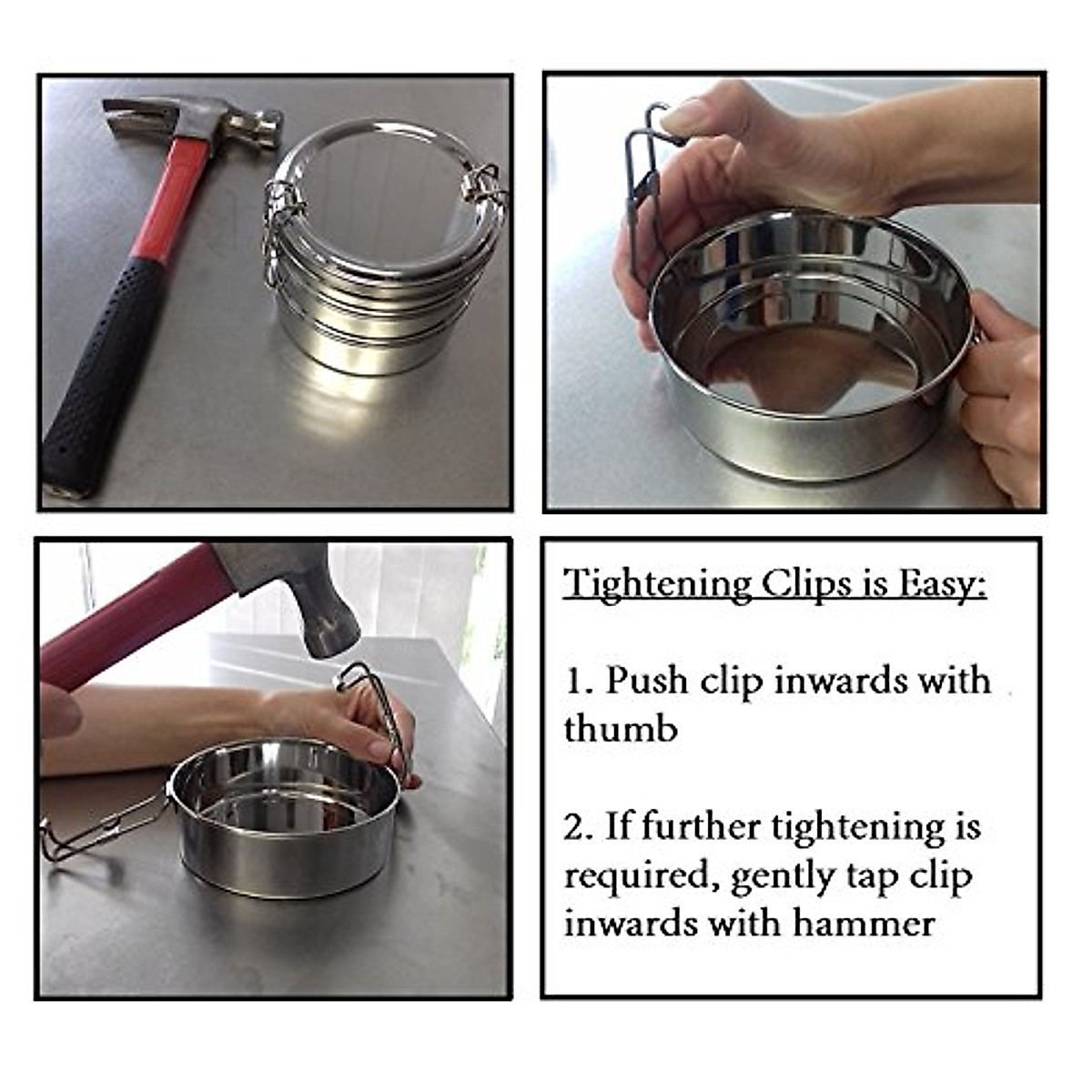 Tightening Clips is Easy:

1. Push clip inwards with thumb

2. If further tightening is required, gently tap clip inwards with hammer