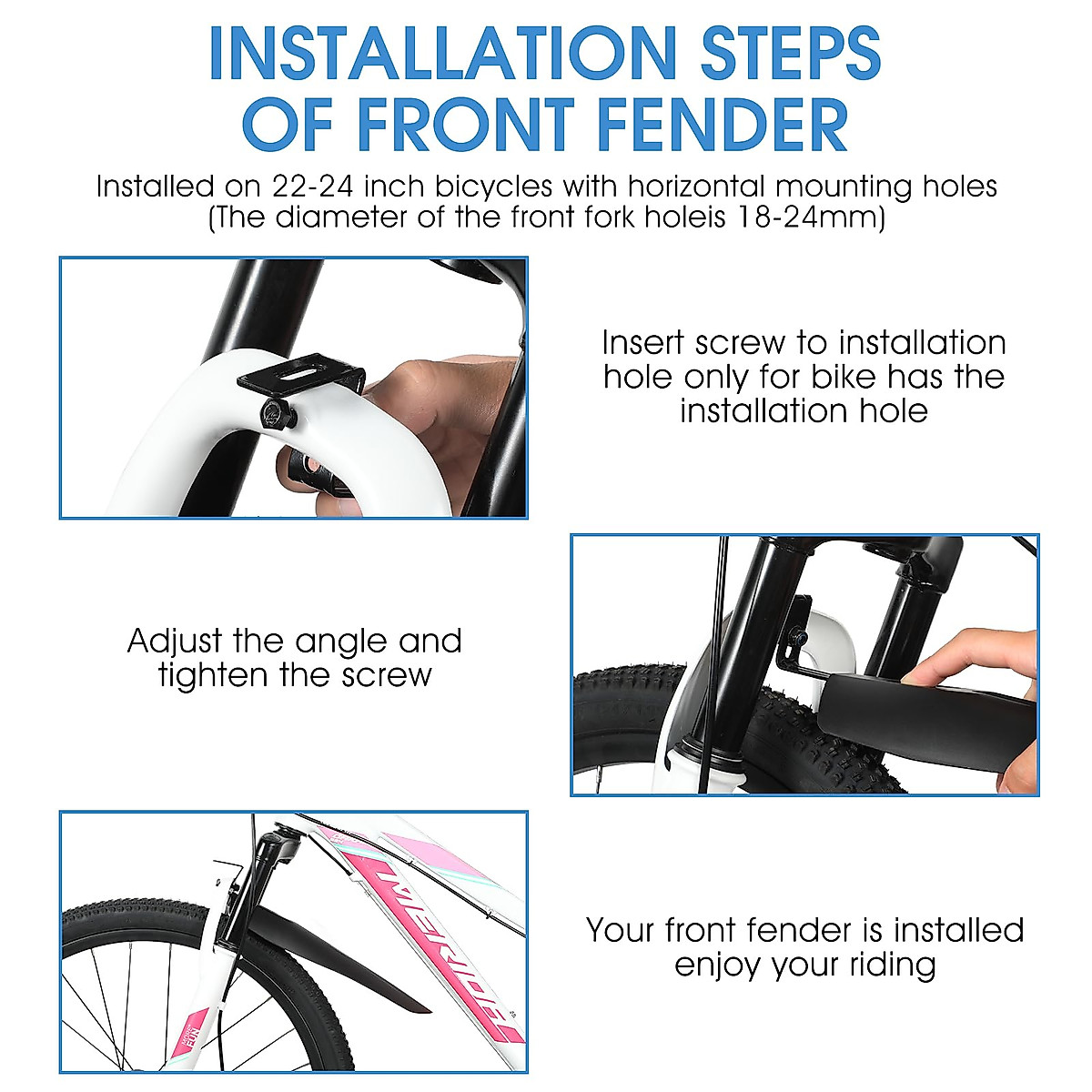 INSTALLATION STEPS OF FRONT FENDER

Installed on 22-24 inch bicycles with horizontal mounting holes (The diameter of the front fork holeis 18-24mm)

Insert screw to installation hole only for bike has the installation hole

Adjust the angle and tighten the screw

MERIDA

Your front fender is installed enjoy your riding