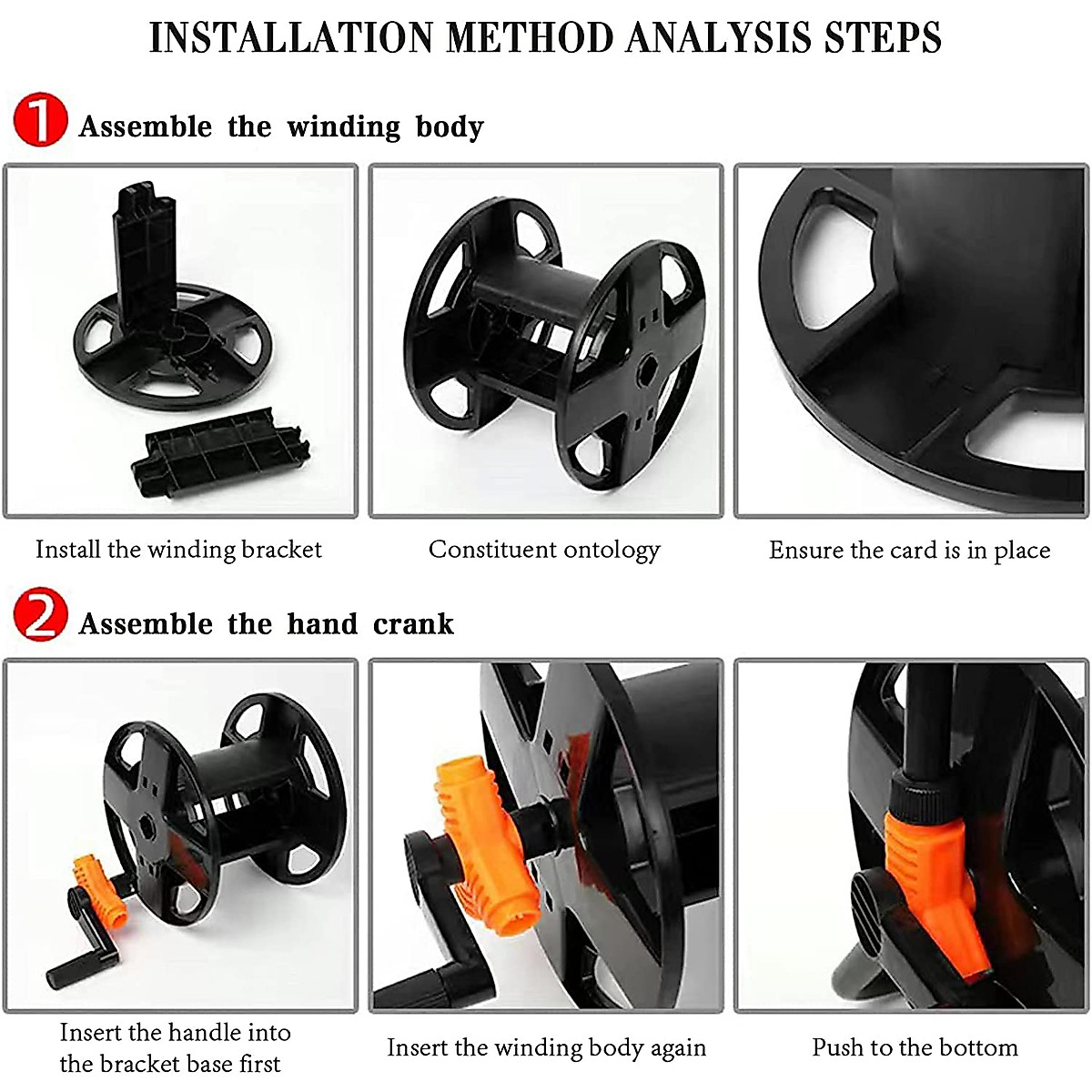 INSTALLATION METHOD ANALYSIS STEPS

1 Assemble the winding body

Install the winding bracket

Constituent ontology

Ensure the card is in place

2 Assemble the hand crank

Insert the handle into the bracket base first

Insert the winding body again

Push to the bottom