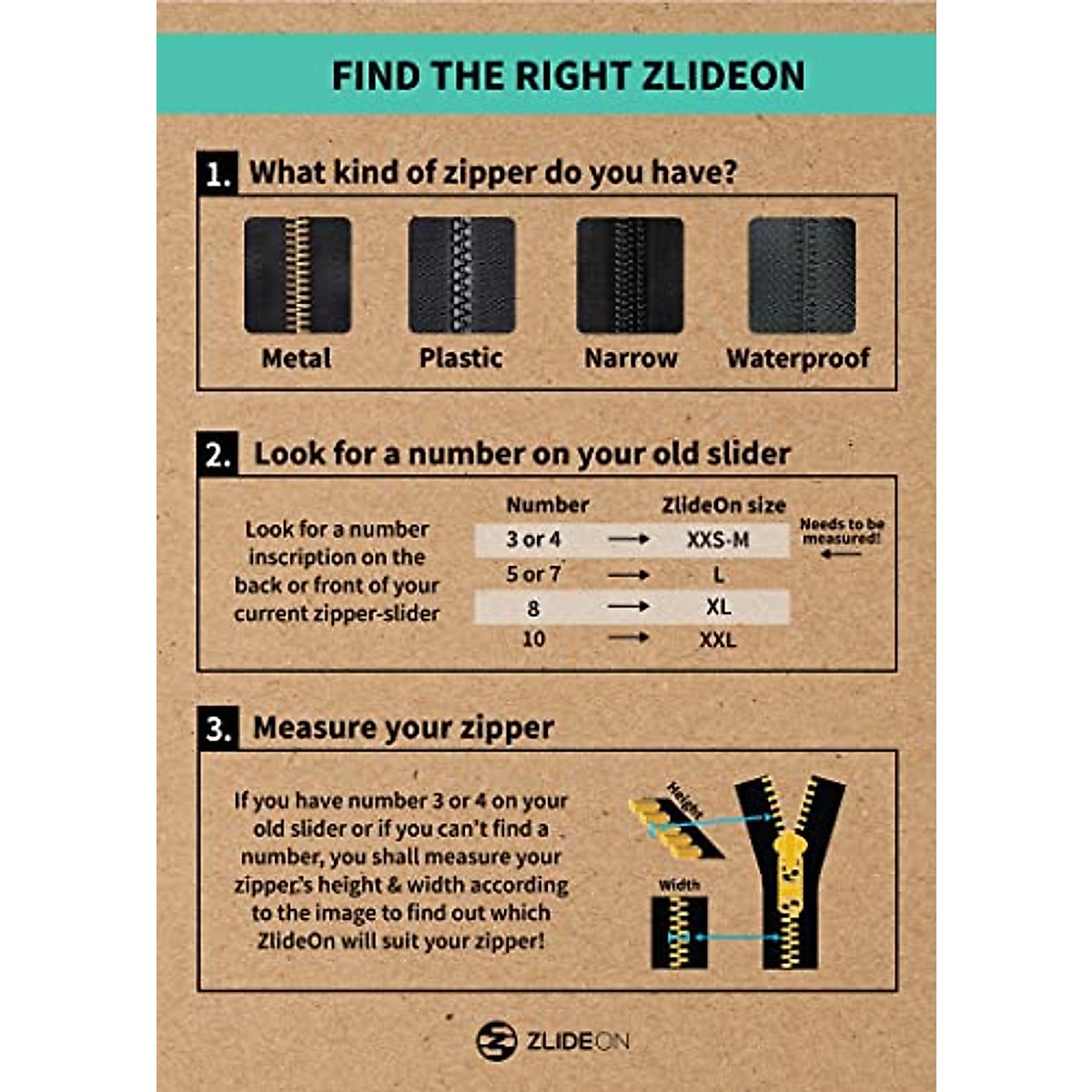 FIND THE RIGHT ZLIDEON

1. What kind of zipper do you have?

Metal Plastic Narrow Waterproof

2. Look for a number on your old slider

Look for a number inscription on the back or front of your current zipper-slider

| Number | | ZlideOn size |
|---|---|---|
| 3 or 4 | → | XXS-M |
| 5 or 7 | → | L |
| 8 | → | XL |
| 10 | → | XXL |

Needs to be measured!

3. Measure your zipper

If you have number 3 or 4 on your old slider or if you can't find a number, you shall measure your zipper's height & width according to the image to find out which ZlideOn will suit your zipper!

Height

Width

ZLIDEON