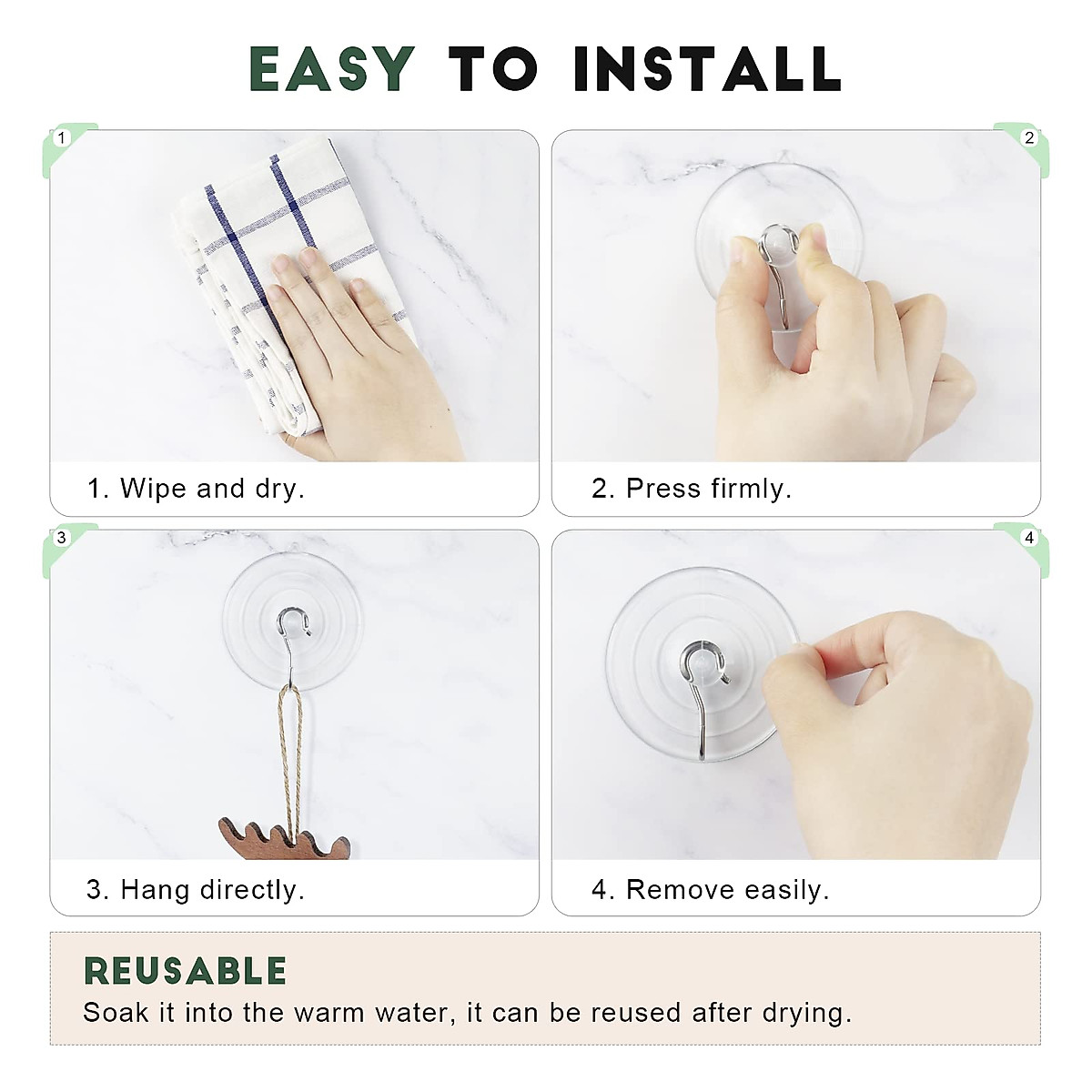 EASY TO INSTALL

1

1. Wipe and dry.

2

2. Press firmly.

3

3. Hang directly.

4

4. Remove easily.

REUSABLE

Soak it into the warm water, it can be reused after drying.