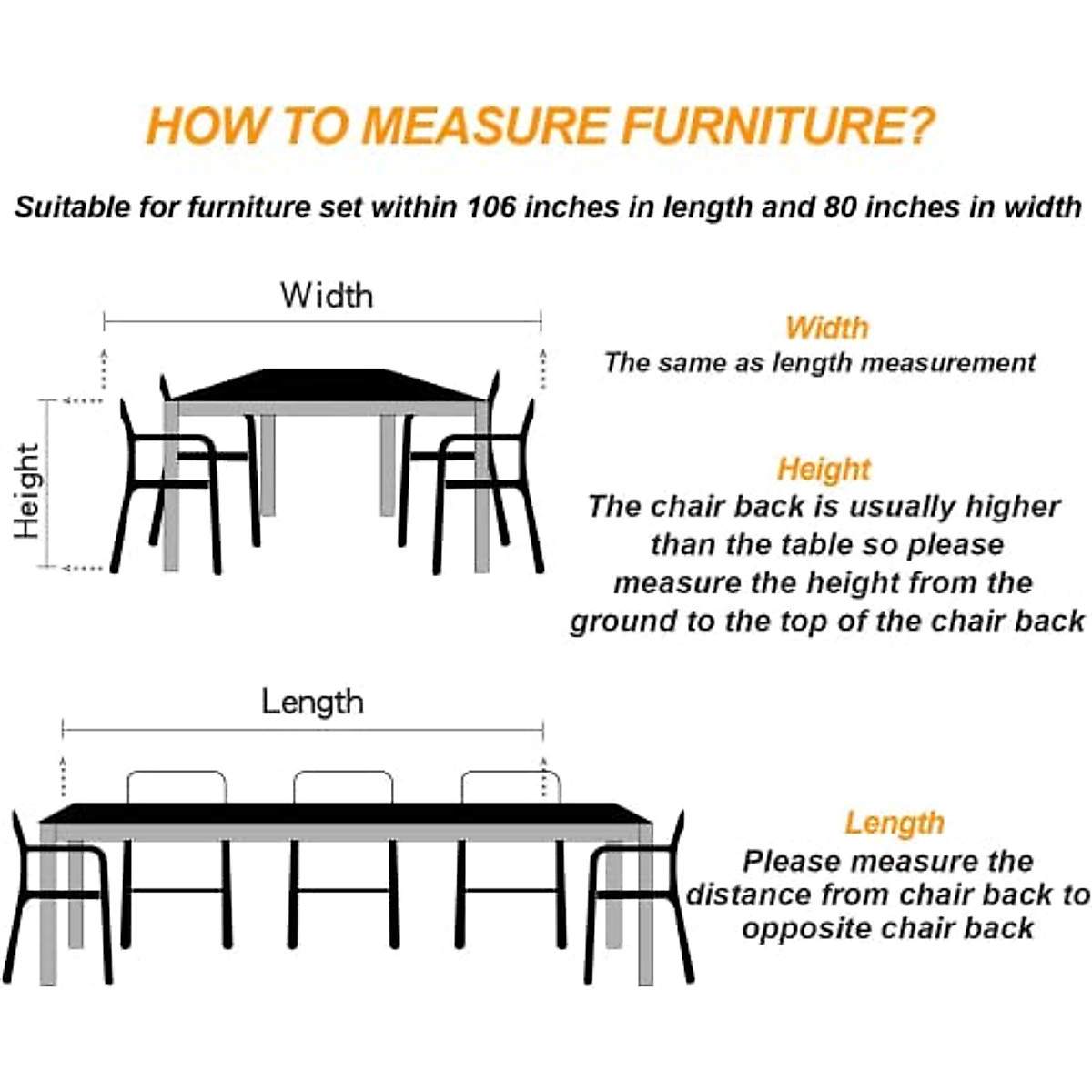 HOW TO MEASURE FURNITURE?

Suitable for furniture set within 106 inches in length and 80 inches in width

Width

Height

Width
The same as length measurement

Height
The chair back is usually higher than the table so please measure the height from the ground to the top of the chair back

Length

Length
Please measure the distance from chair back to opposite chair back