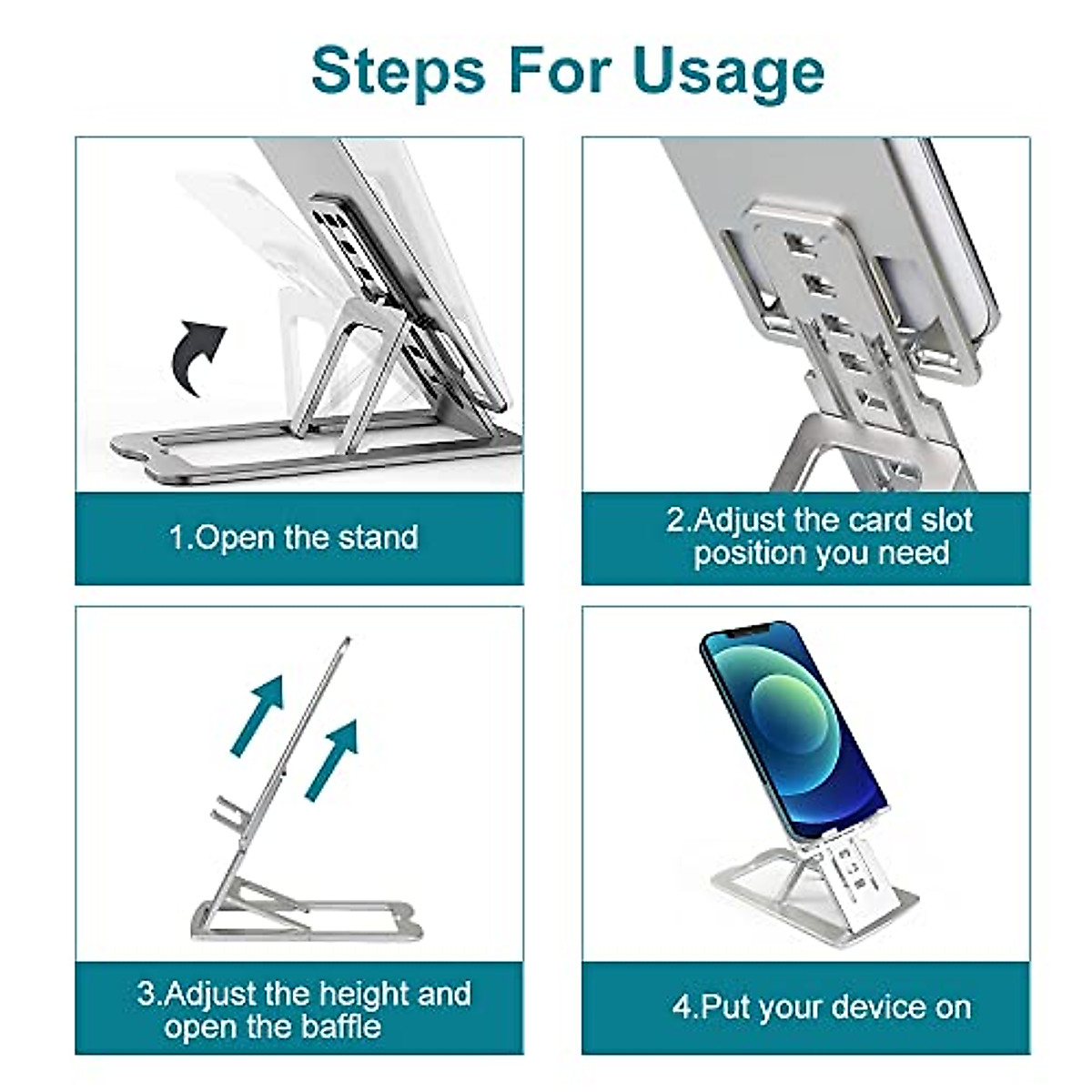 Steps For Usage

1.Open the stand

2.Adjust the card slot position you need

3.Adjust the height and open the baffle

4.Put your device on