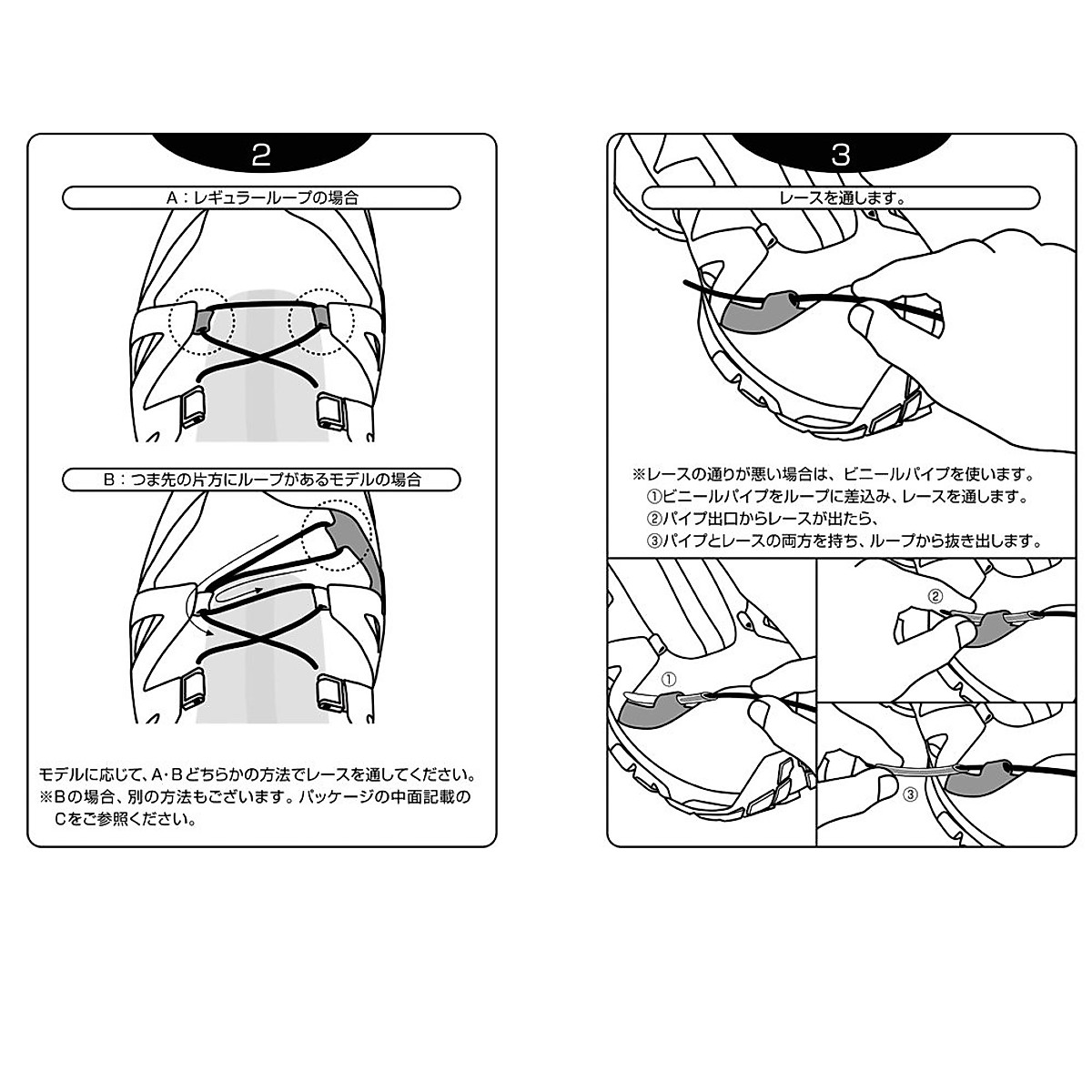 2

A：レギュラーループの場合

B：つま先の片方にループがあるモデルの場合

モデルに応じて、A･Bどちらかの方法でレースを通してください。
※Bの場合、別の方法もございます。パッケージの中面記載のCをご参照ください。

3

レースを通します。

※レースの通りが悪い場合は、ビニールパイプを使います。
①ビニールパイプをループに差込み、レースを通します。
②パイプ出口からレースが出たら、
③パイプとレースの両方を持ち、ループから抜き出します。

①

②

③