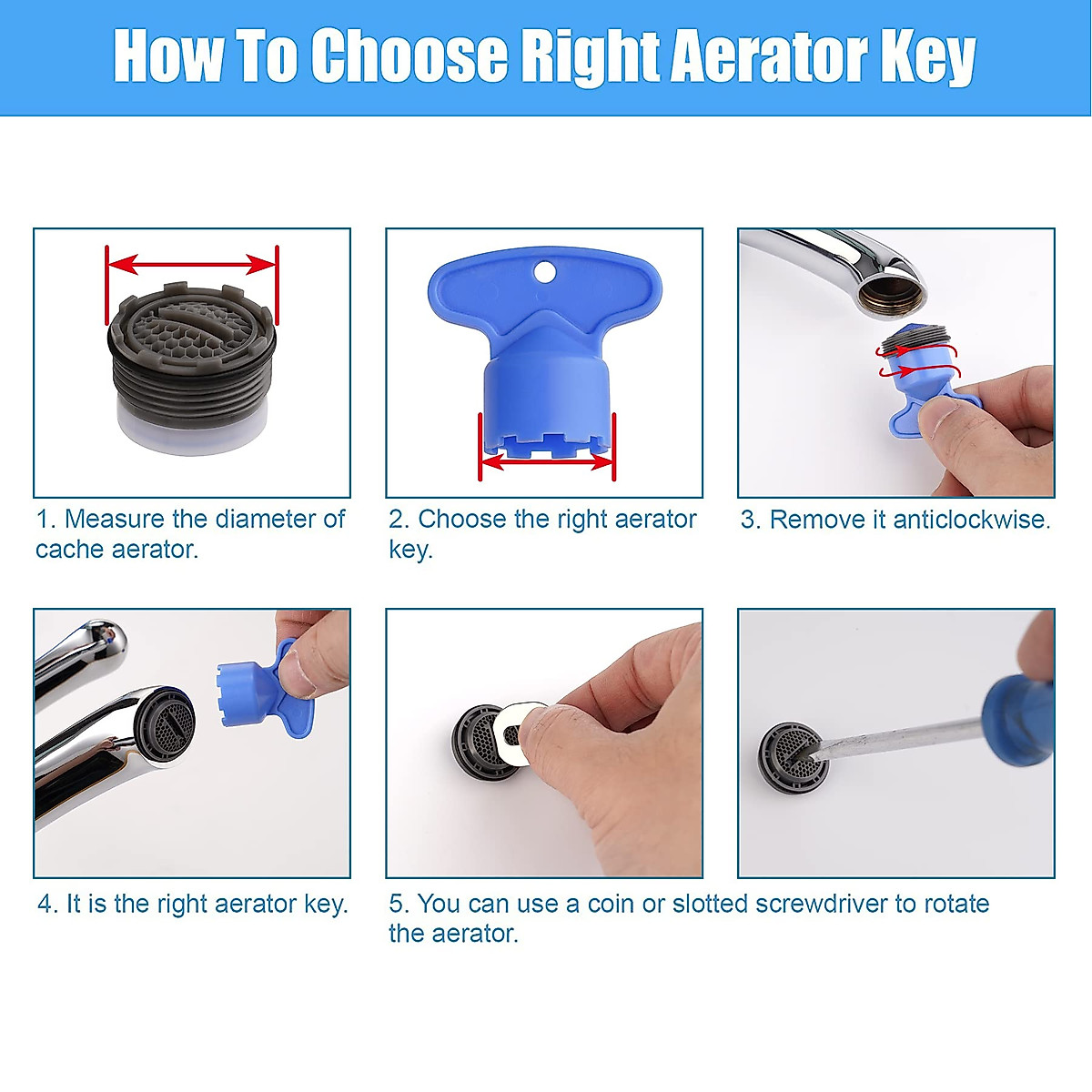 How To Choose Right Aerator Key

1. Measure the diameter of cache aerator.

2. Choose the right aerator key.

3. Remove it anticlockwise.

4. It is the right aerator key.

5. You can use a coin or slotted screwdriver to rotate the aerator.