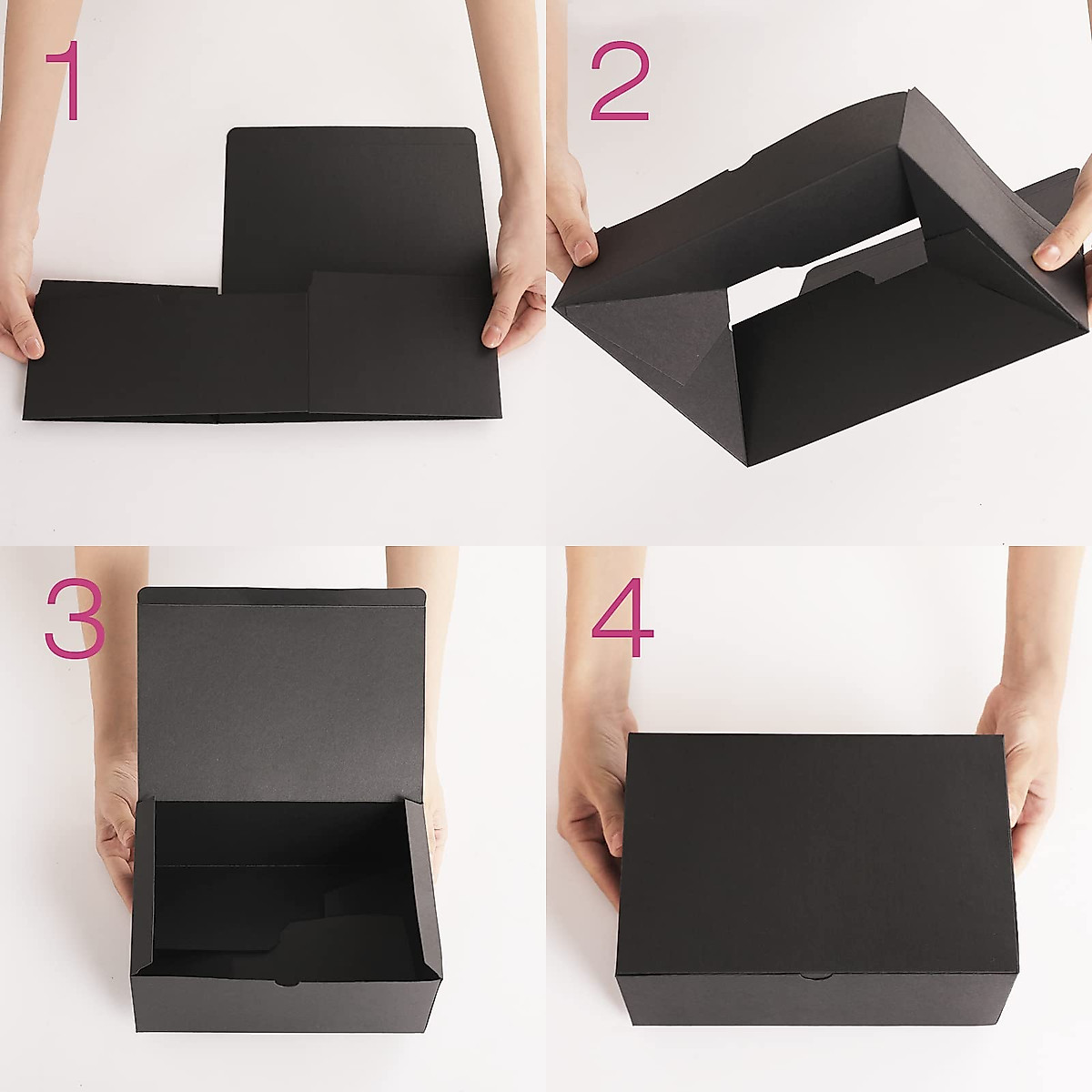 1

2

3

4