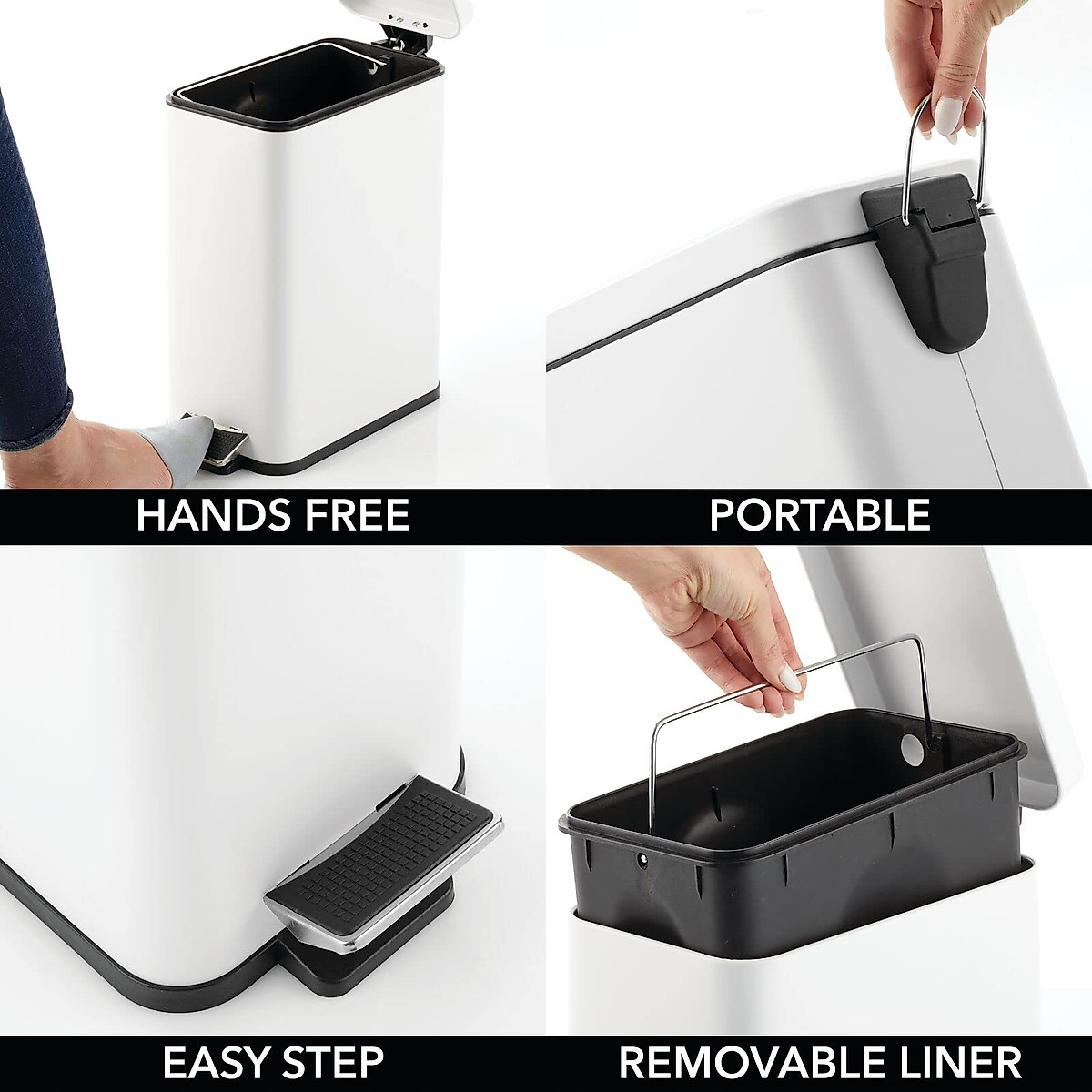 HANDS FREE

PORTABLE

EASY STEP

REMOVABLE LINER