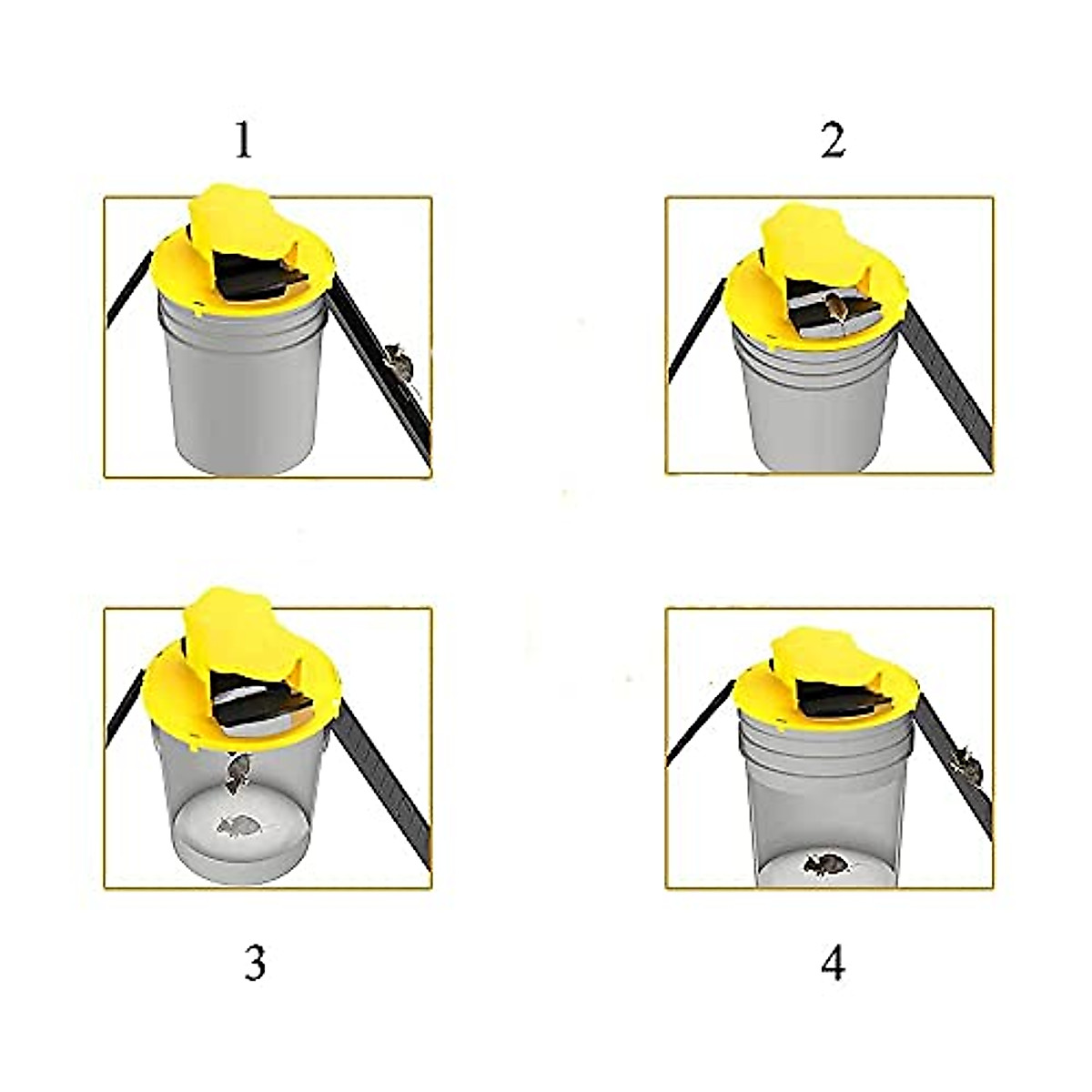 1

2

3

4