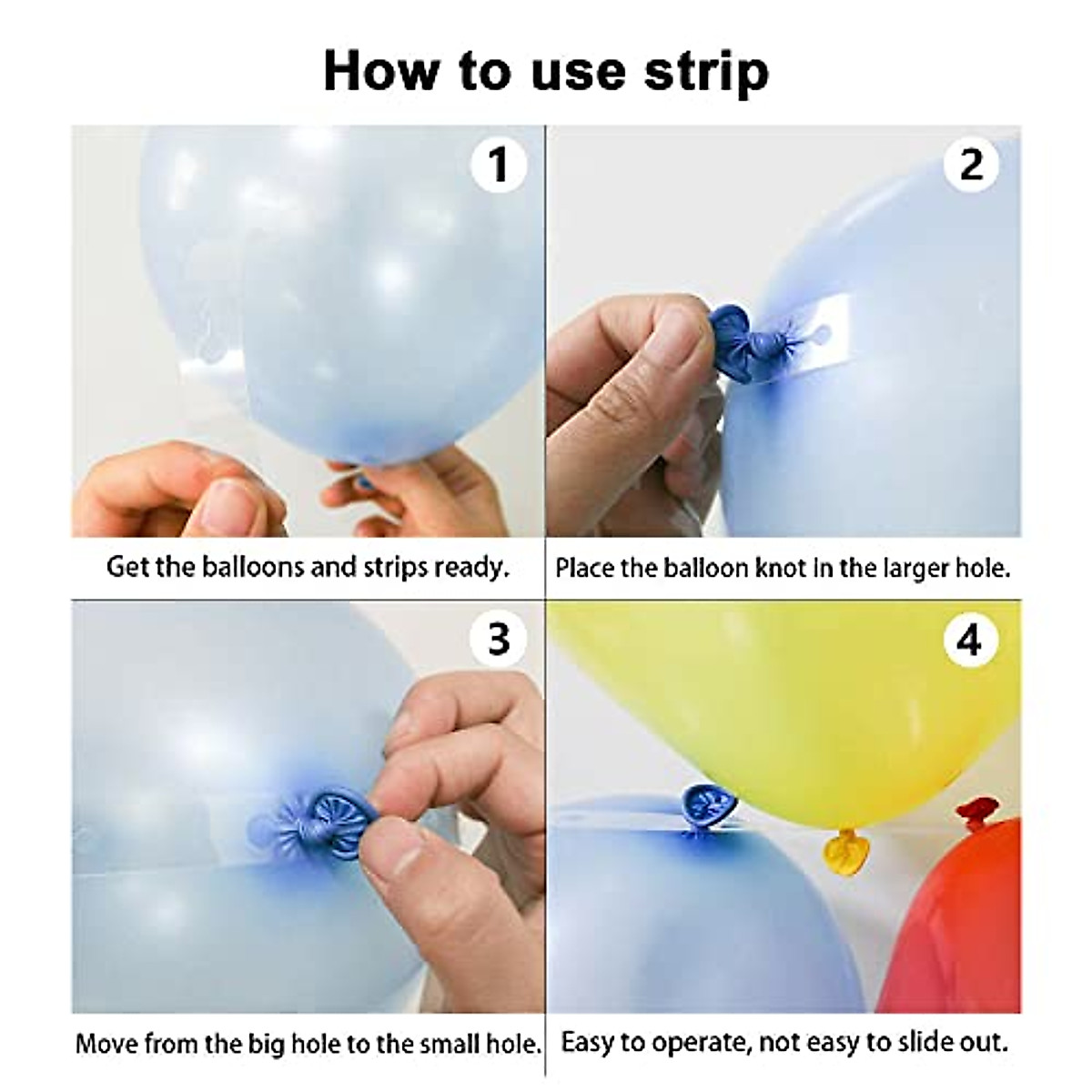 How to use strip

1

Get the balloons and strips ready.

2

Place the balloon knot in the larger hole.

3

Move from the big hole to the small hole.

4

Easy to operate, not easy to slide out.