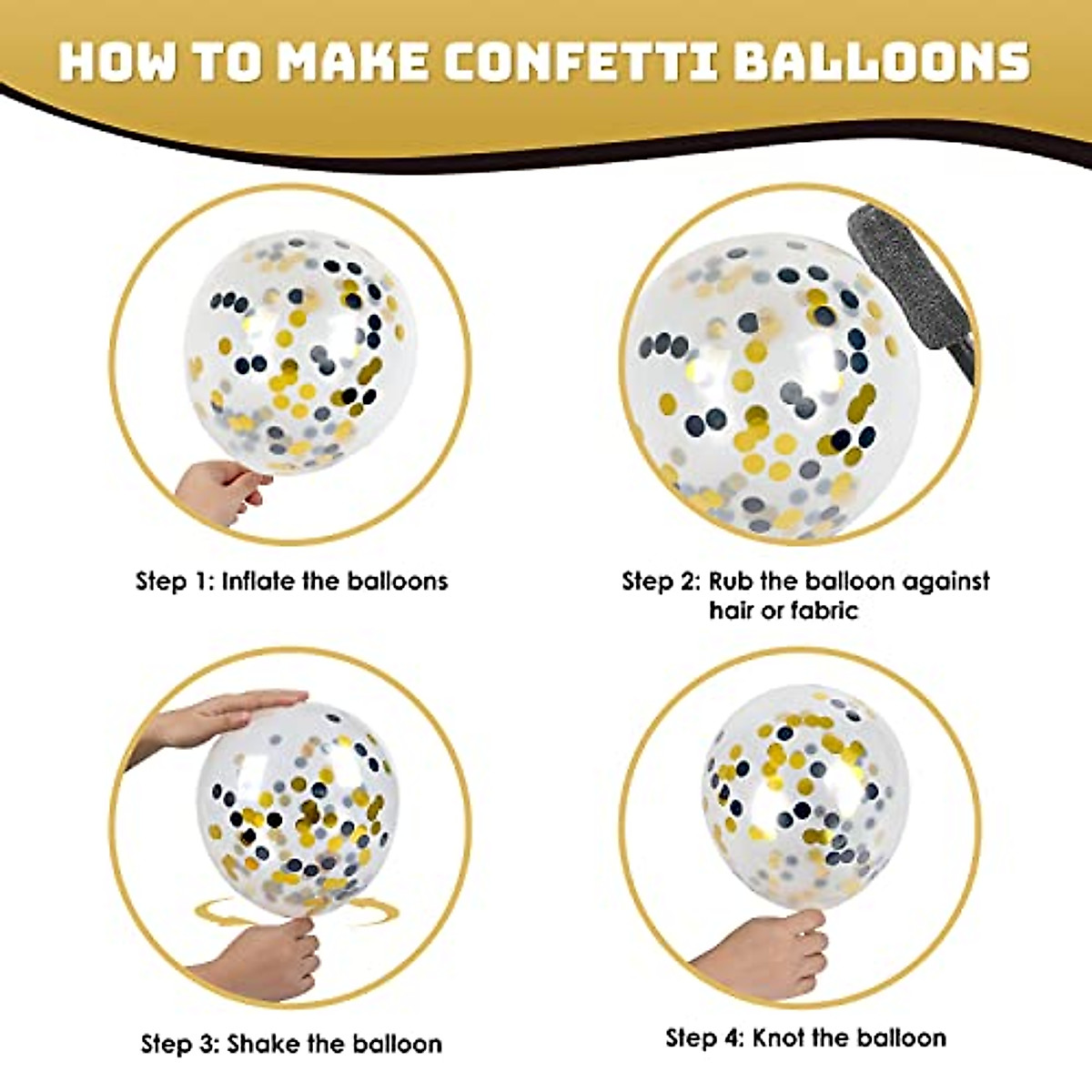 HOW TO MAKE CONFETTI BALLOONS

Step 1: Inflate the balloons

Step 2: Rub the balloon against hair or fabric

Step 3: Shake the balloon

Step 4: Knot the balloon