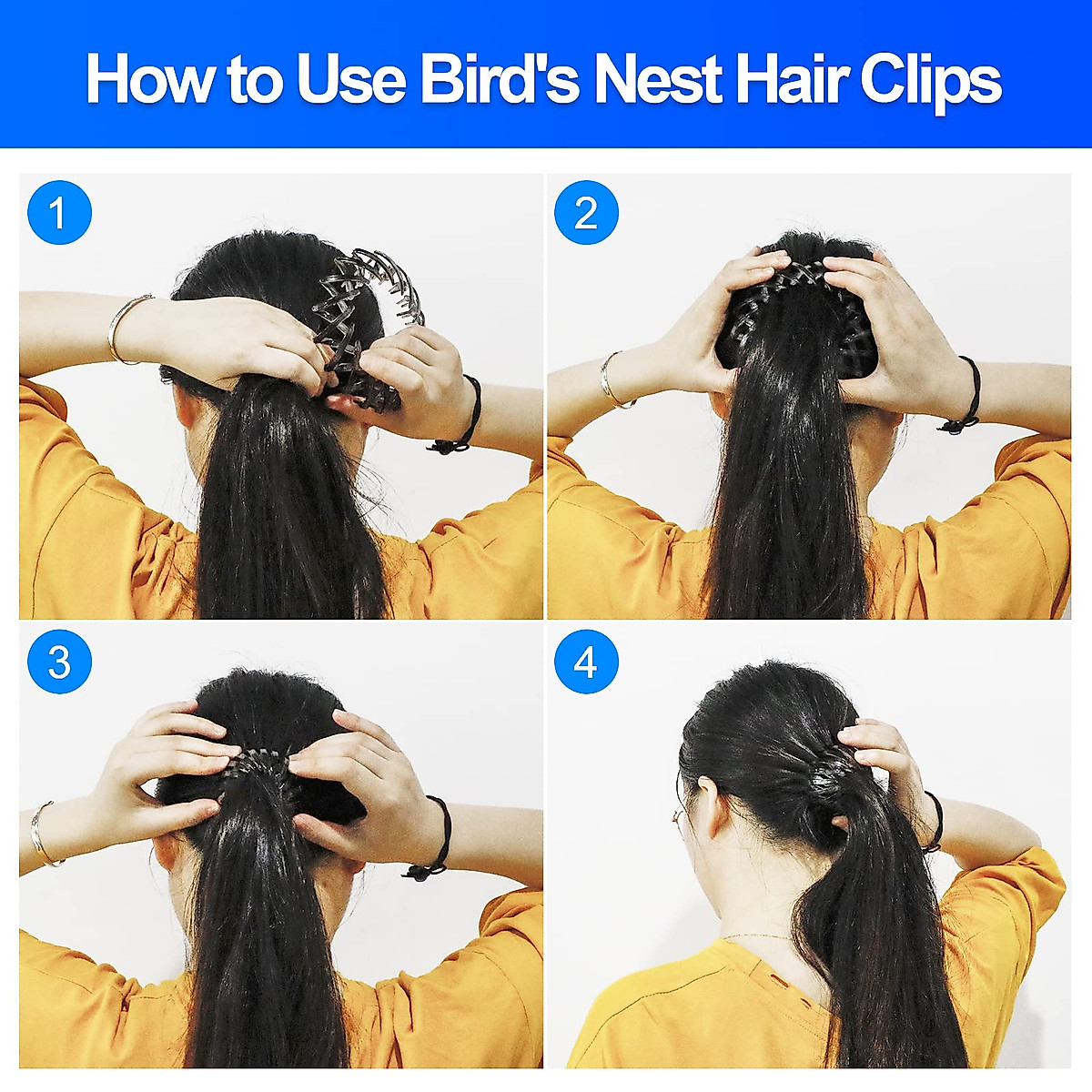 How to Use Bird's Nest Hair Clips

1

2

3

4