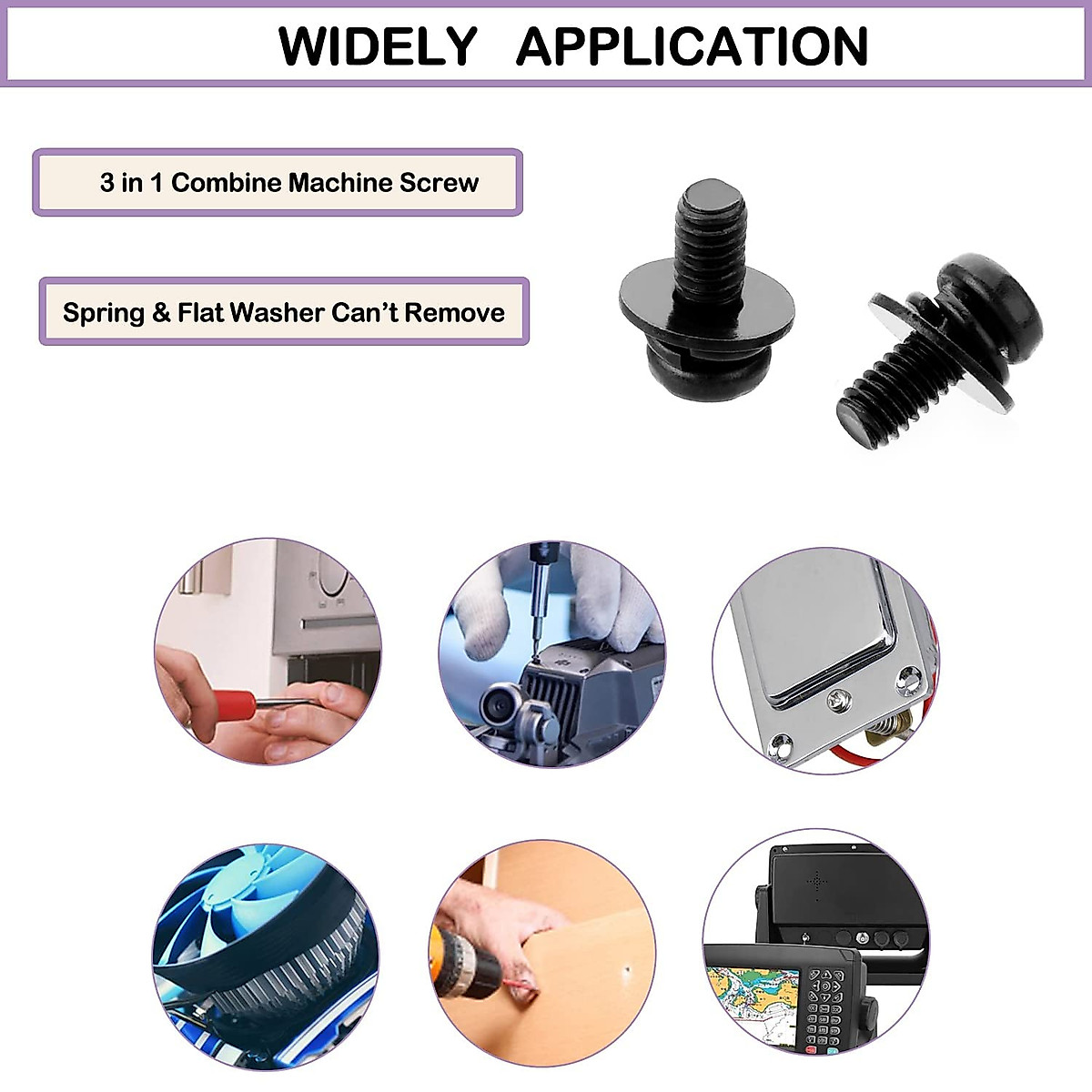 WIDELY APPLICATION

3 in 1 Combine Machine Screw

Spring & Flat Washer Can't Remove