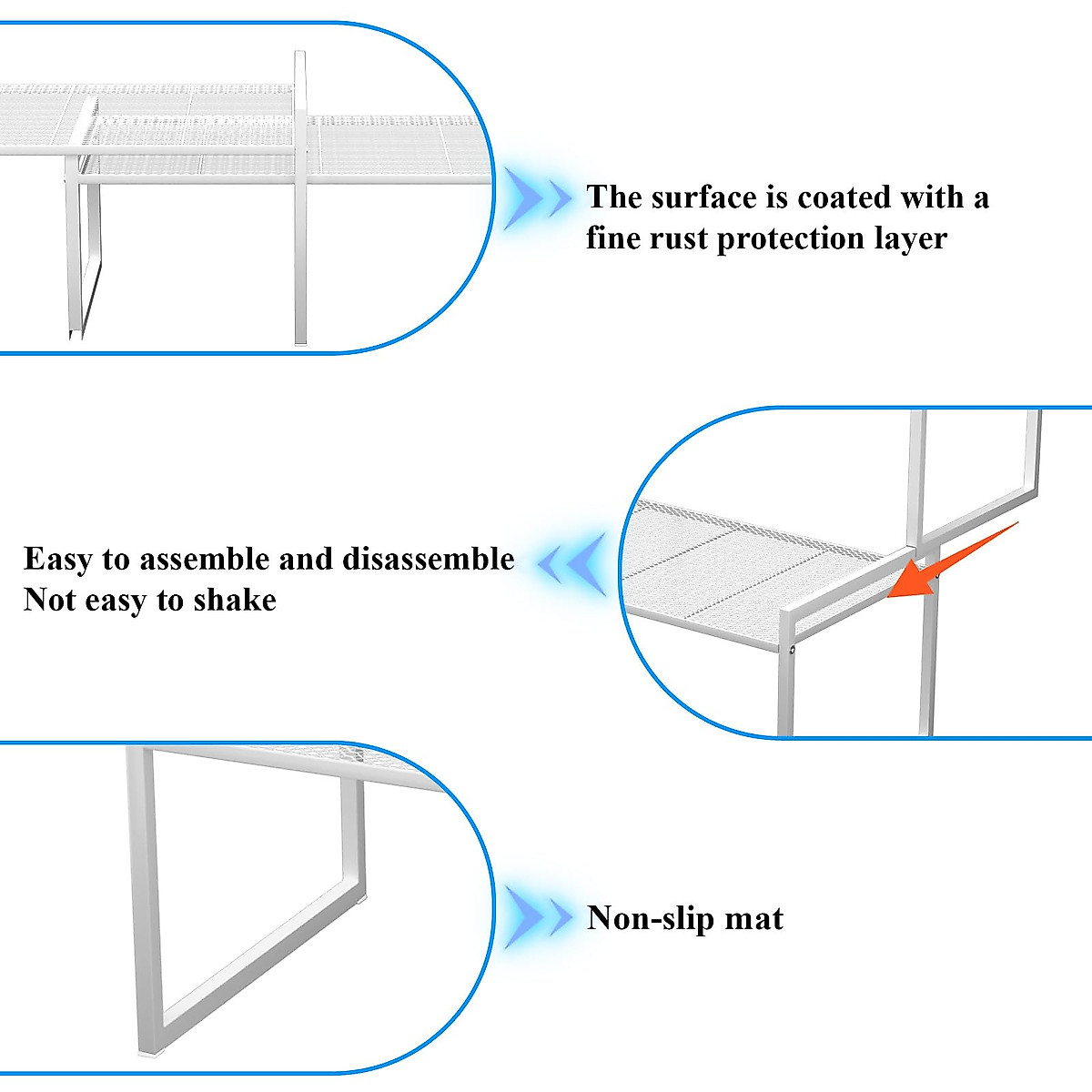 The surface is coated with a fine rust protection layer

Easy to assemble and disassemble
Not easy to shake

Non-slip mat