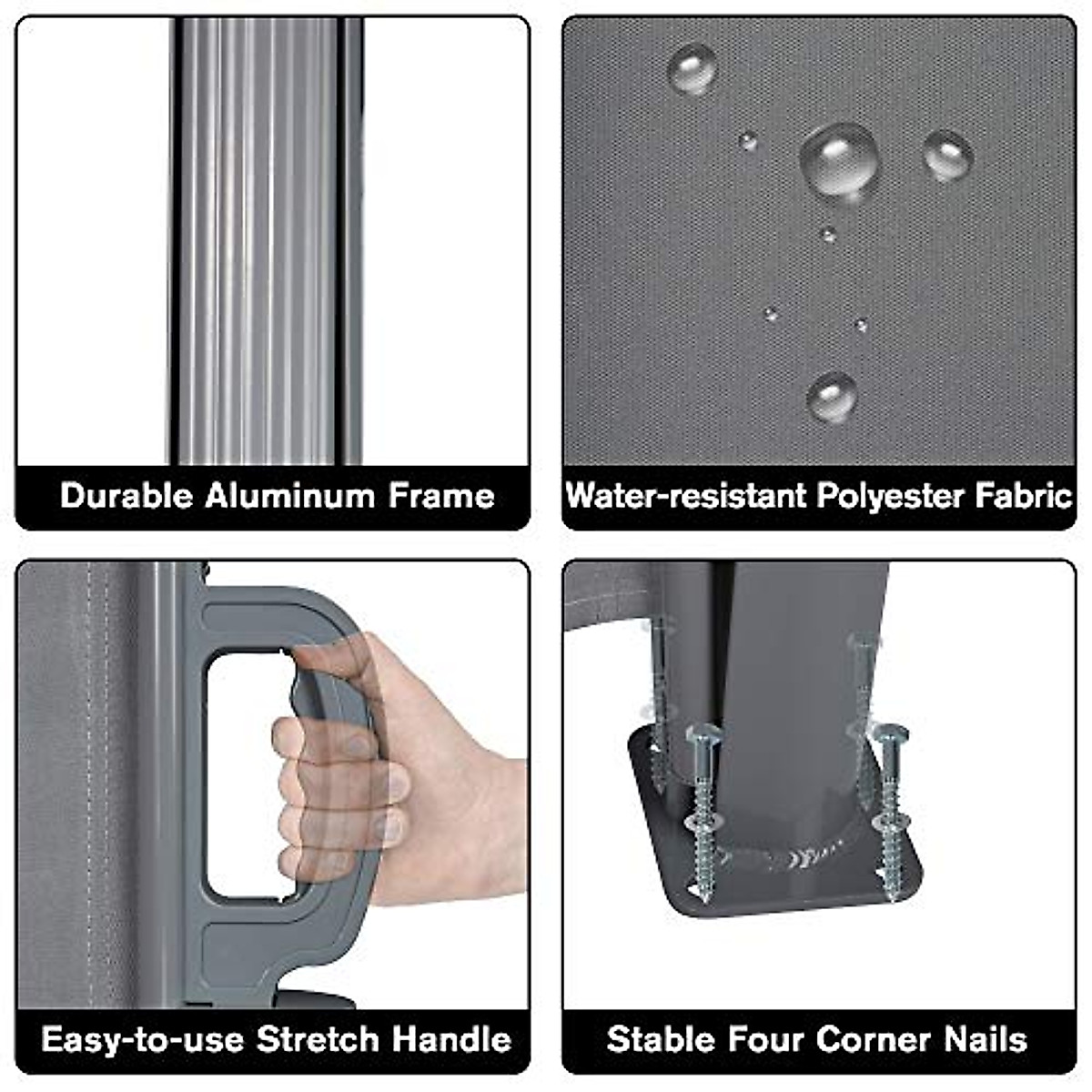 Durable Aluminum Frame

Water-resistant Polyester Fabric

Easy-to-use Stretch Handle

Stable Four Corner Nails