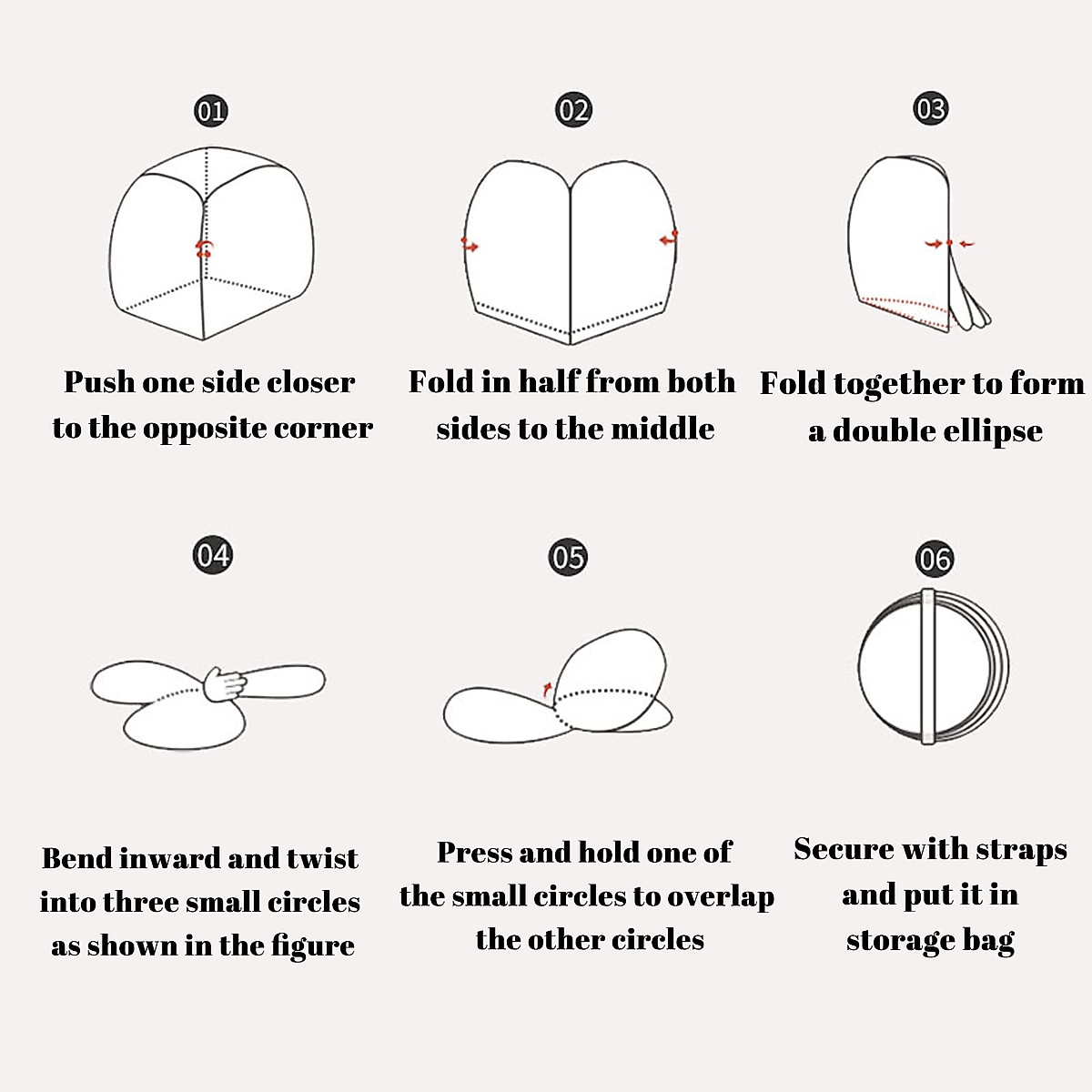 01

Push one side closer to the opposite corner

02

Fold in half from both sides to the middle

03

Fold together to form a double ellipse

04

Bend inward and twist into three small circles as shown in the figure

05

Press and hold one of the small circles to overlap the other circles

06

Secure with straps and put it in storage bag