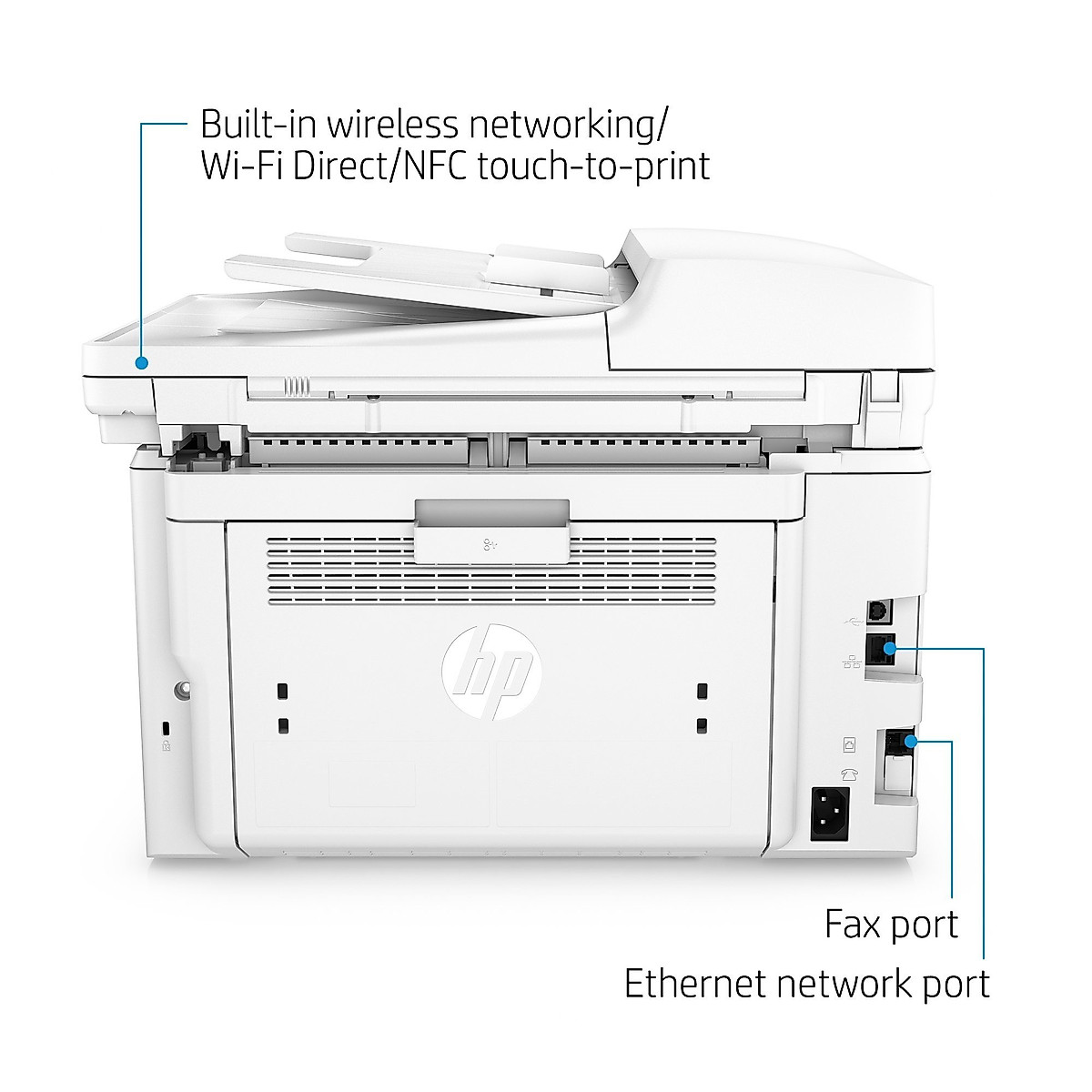 Built-in wireless networking/
Wi-Fi Direct/NFC touch-to-print

hp

Fax port
Ethernet network port