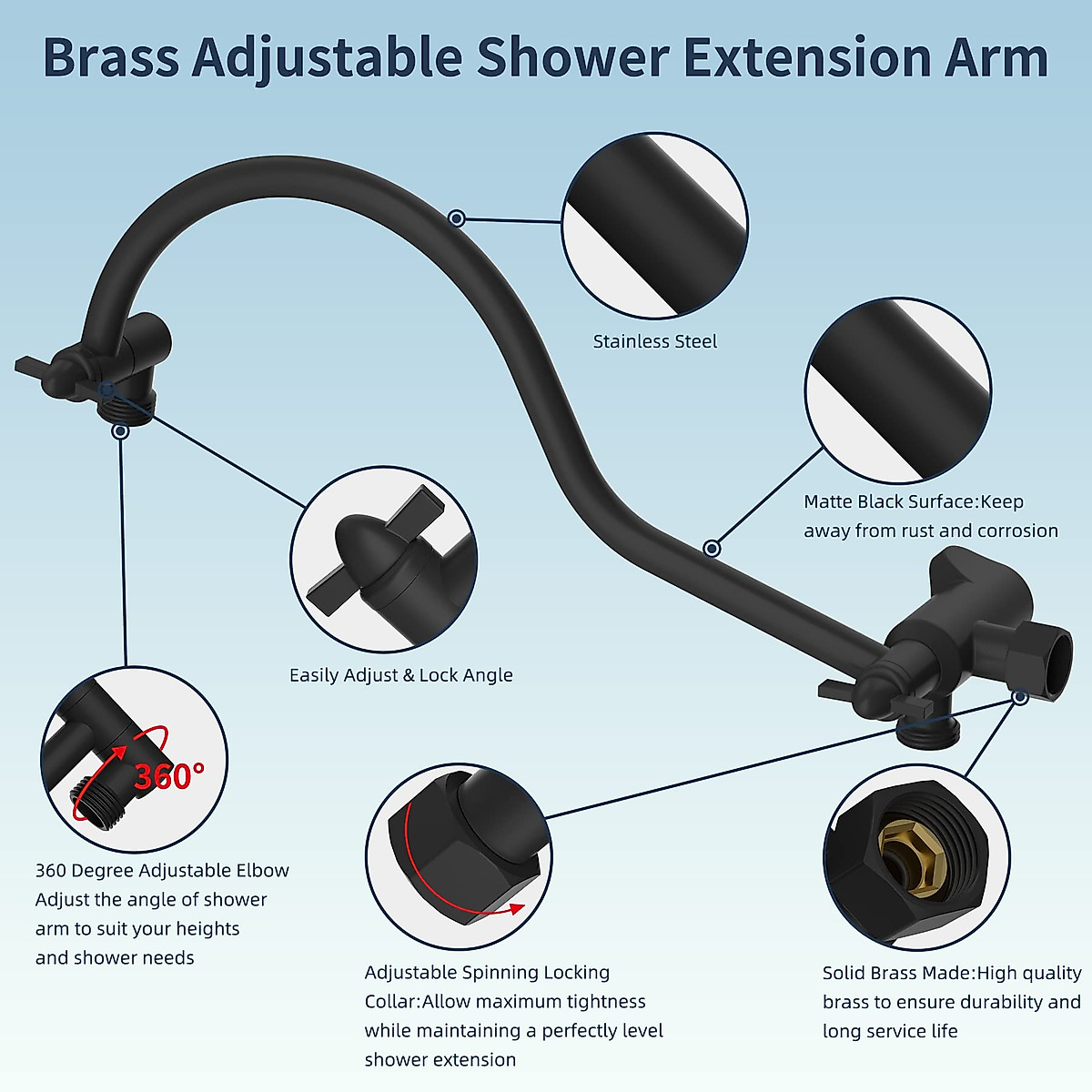 Brass Adjustable Shower Extension Arm

Stainless Steel

Matte Black Surface:Keep away from rust and corrosion

Easily Adjust & Lock Angle

360°

360 Degree Adjustable Elbow
Adjust the angle of shower arm to suit your heights and shower needs

Adjustable Spinning Locking Collar:Allow maximum tightness while maintaining a perfectly level shower extension

Solid Brass Made:High quality brass to ensure durability and long service life