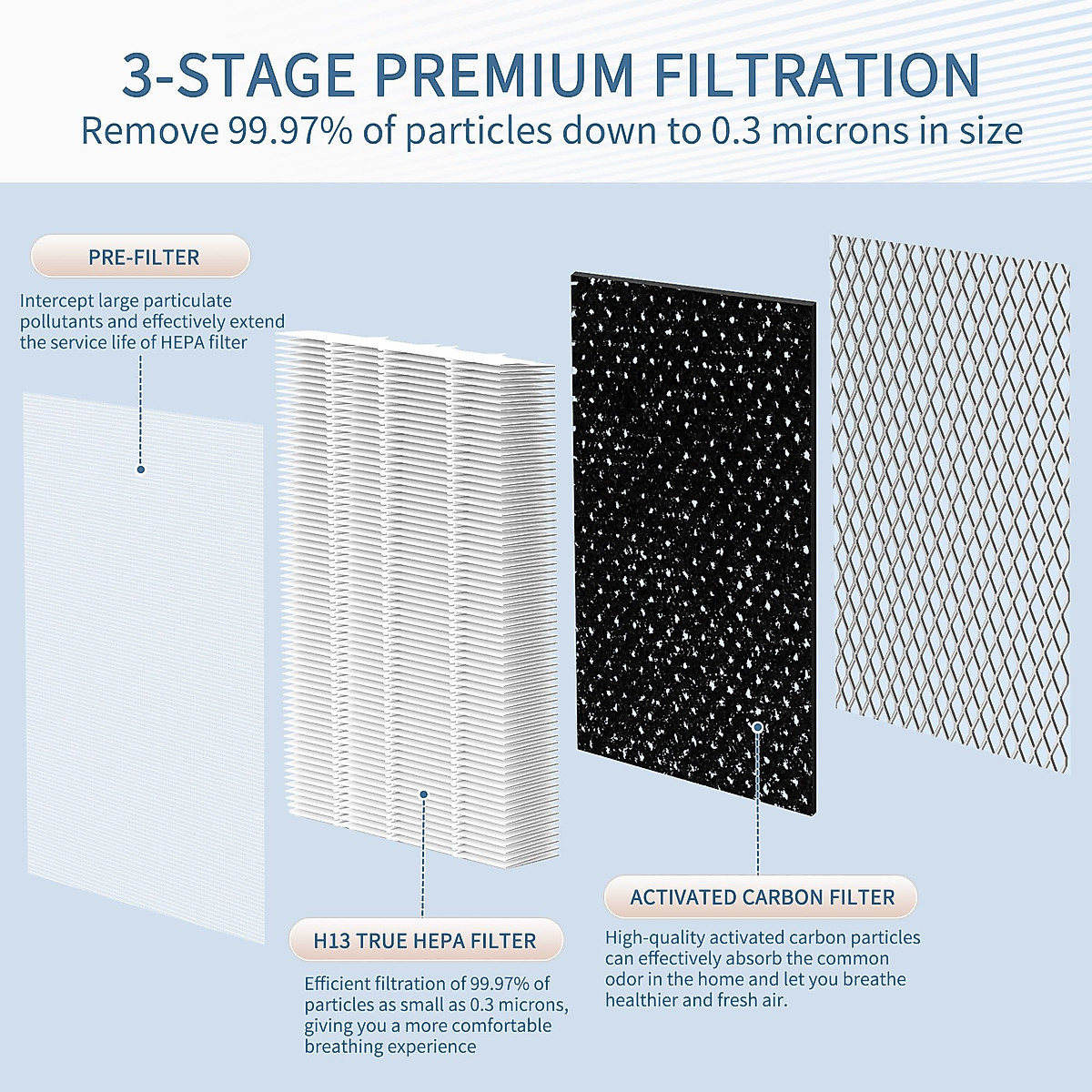 3-STAGE PREMIUM FILTRATION
Remove 99.97% of particles down to 0.3 microns in size

PRE-FILTER
Intercept large particulate pollutants and effectively extend the service life of HEPA filter

H13 TRUE HEPA FILTER
Efficient filtration of 99.97% of particles as small as 0.3 microns, giving you a more comfortable breathing experience

ACTIVATED CARBON FILTER
High-quality activated carbon particles can effectively absorb the common odor in the home and let you breathe healthier and fresh air.