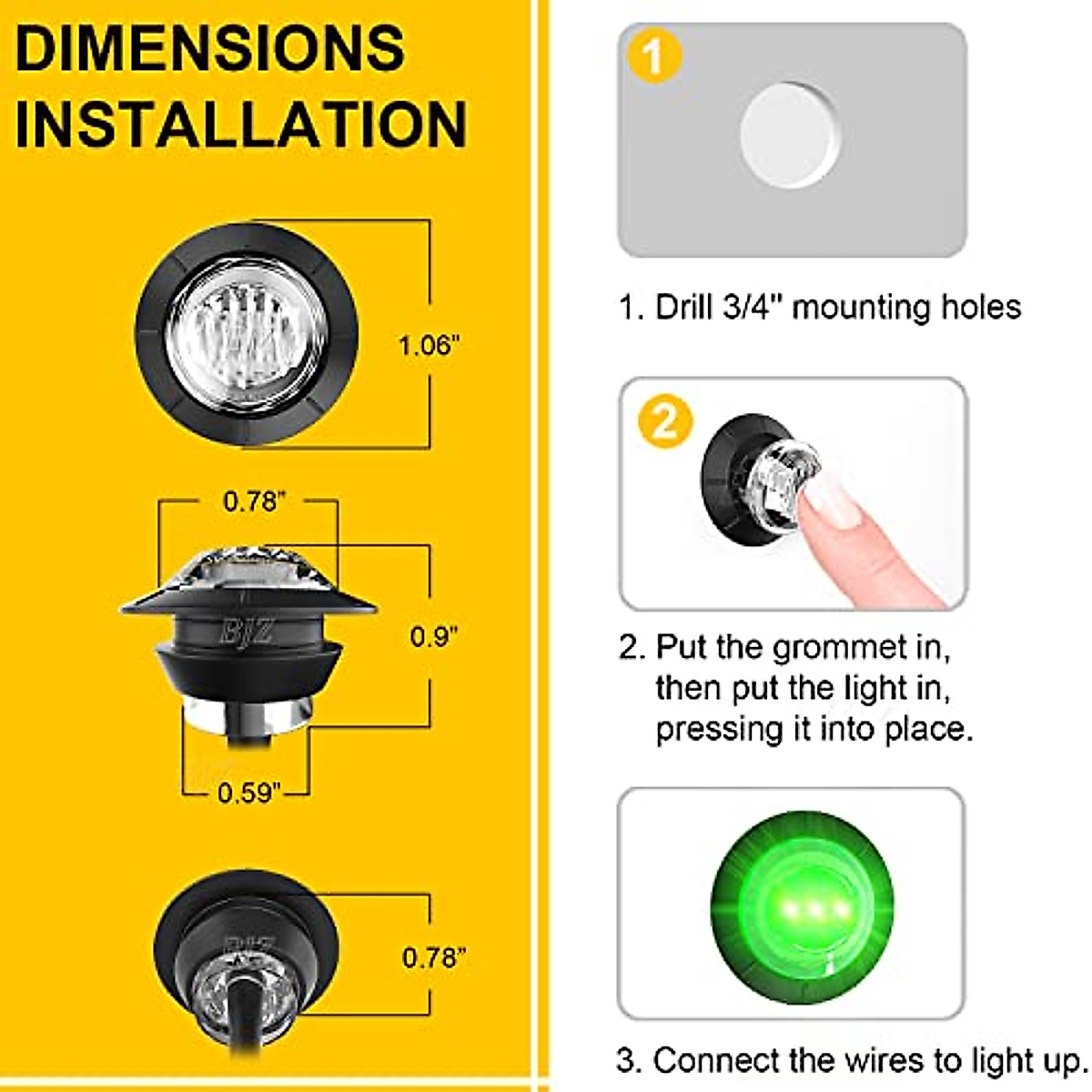 DIMENSIONS INSTALLATION

1.06"

0.78"

BJZ

0.9"

0.59"

BJZ

0.78"

1

1. Drill 3/4" mounting holes

2

2. Put the grommet in, then put the light in, pressing it into place.

3. Connect the wires to light up.