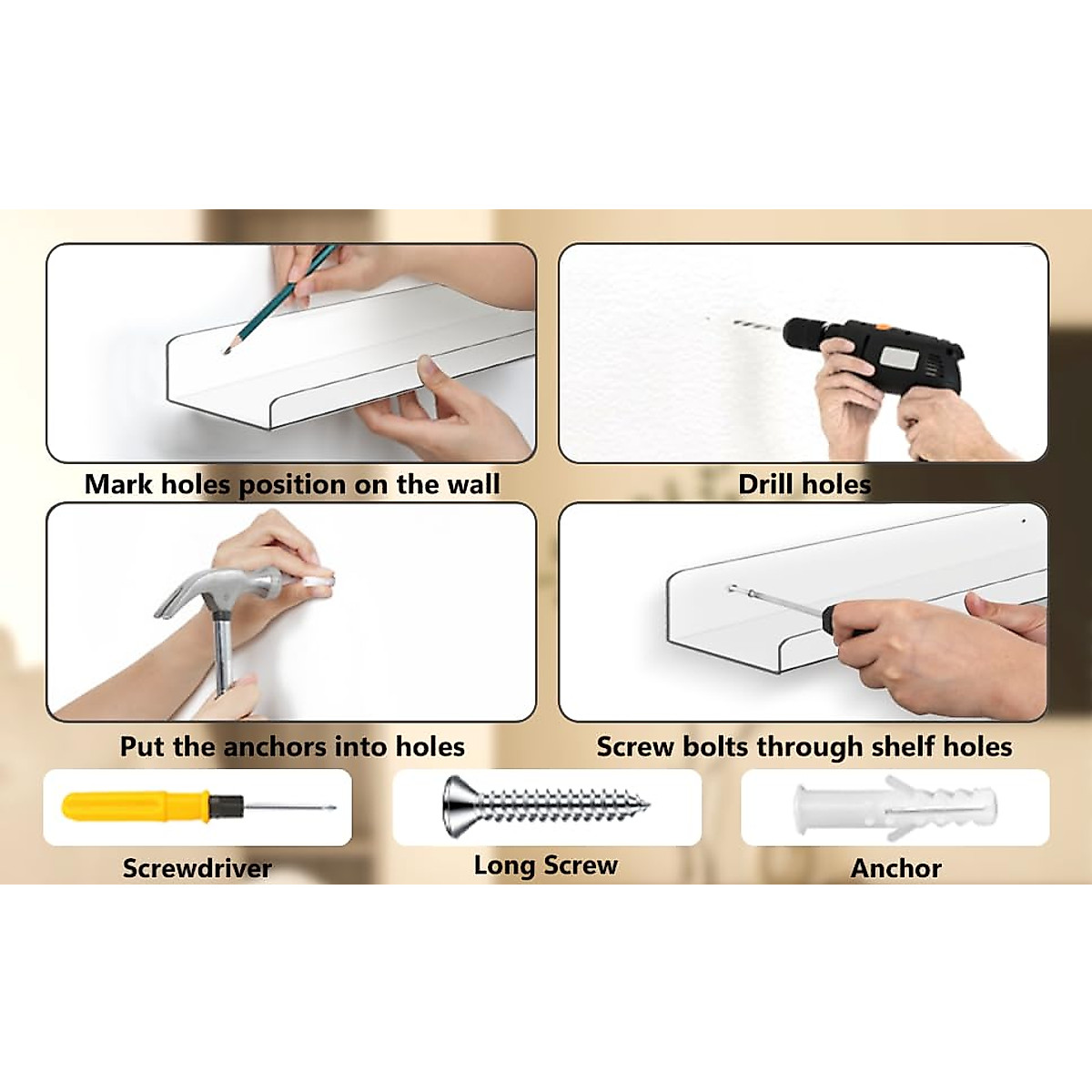 Mark holes position on the wall

Drill holes

Put the anchors into holes

Screw bolts through shelf holes

Screwdriver

Long Screw

Anchor