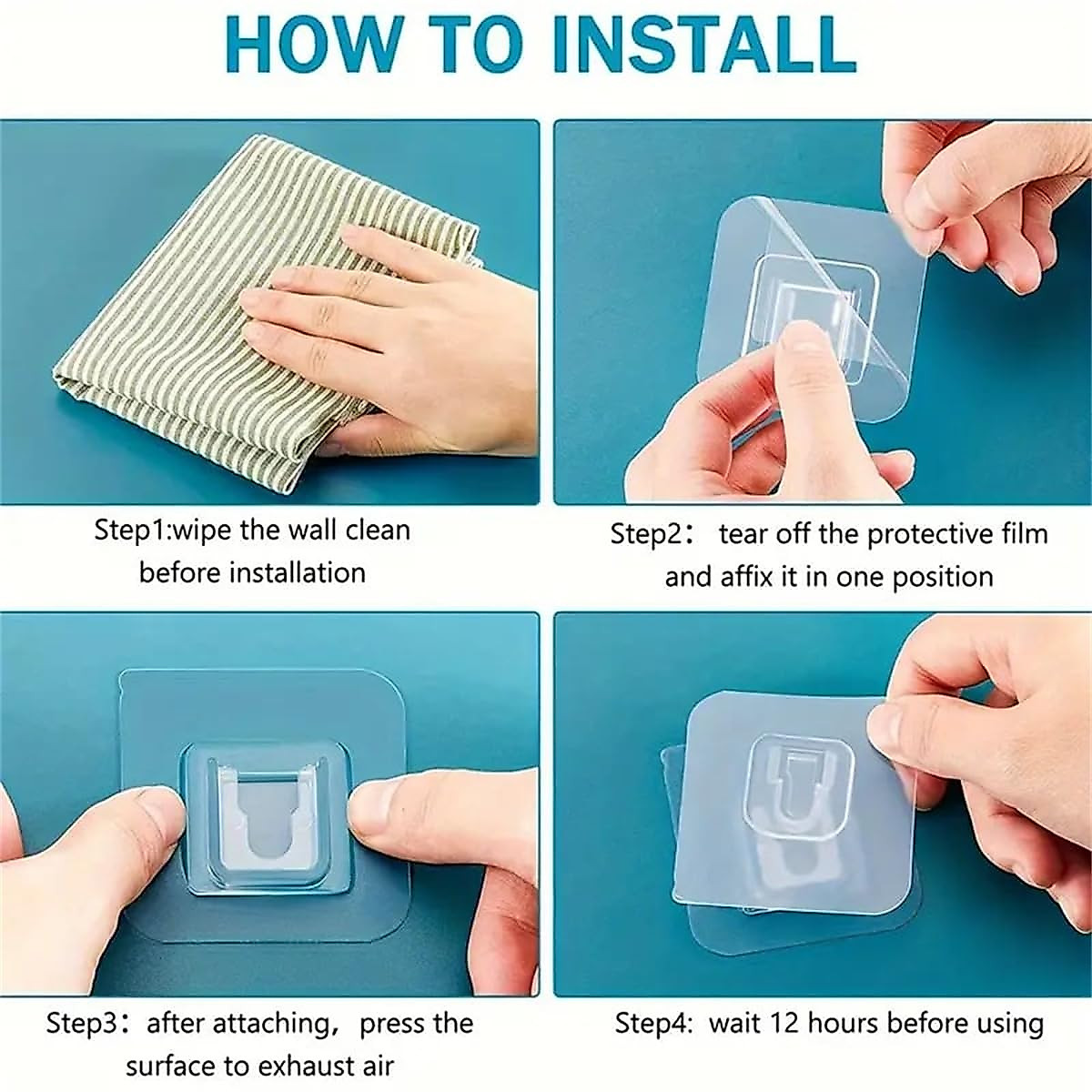 HOW TO INSTALL

Step1:wipe the wall clean before installation

Step2： tear off the protective film and affix it in one position

Step3：after attaching，press the surface to exhaust air

Step4: wait 12 hours before using