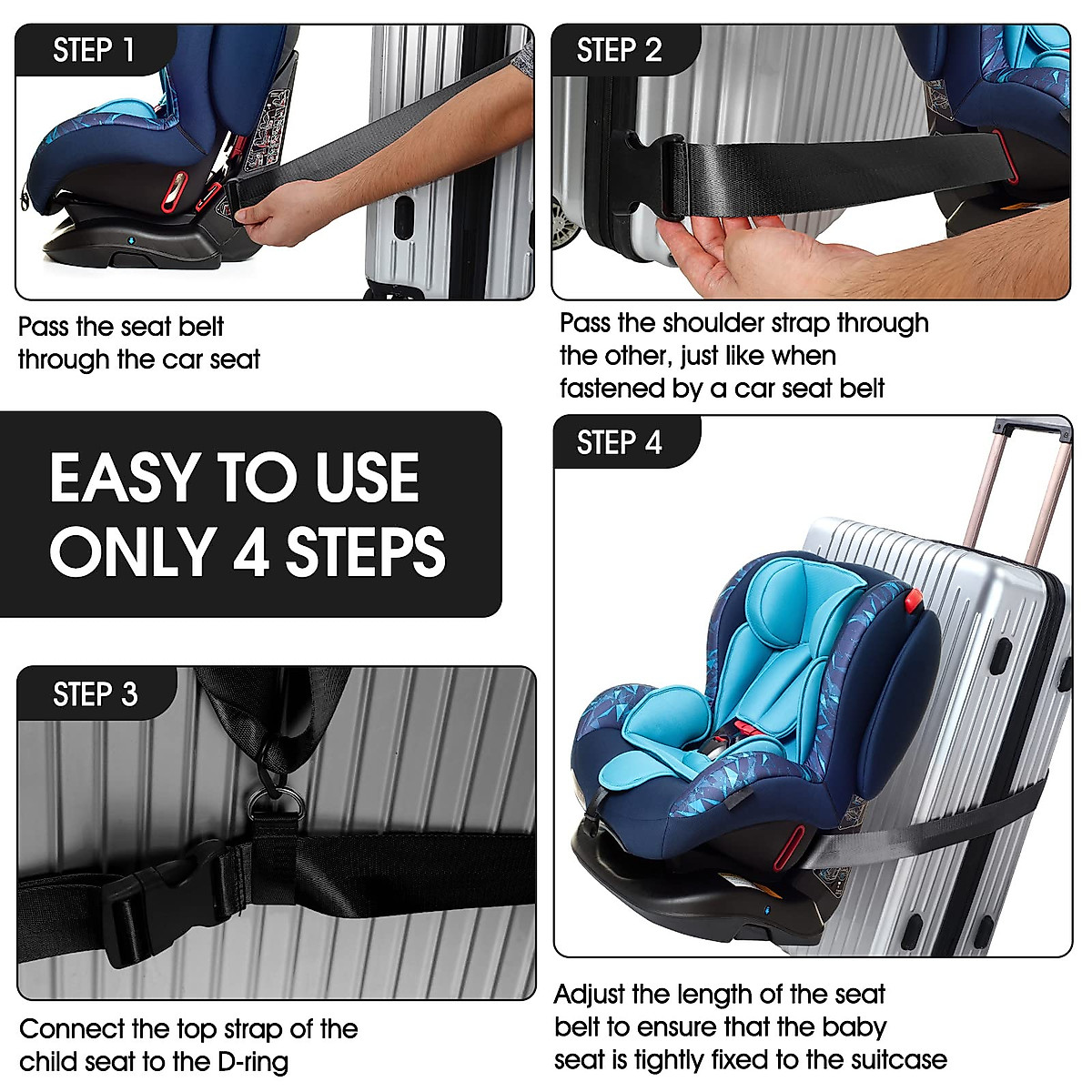 STEP 1

Pass the seat belt through the car seat

STEP 2

Pass the shoulder strap through the other, just like when fastened by a car seat belt

EASY TO USE ONLY 4 STEPS

STEP 3

Connect the top strap of the child seat to the D-ring

STEP 4

Adjust the length of the seat belt to ensure that the baby seat is tightly fixed to the suitcase