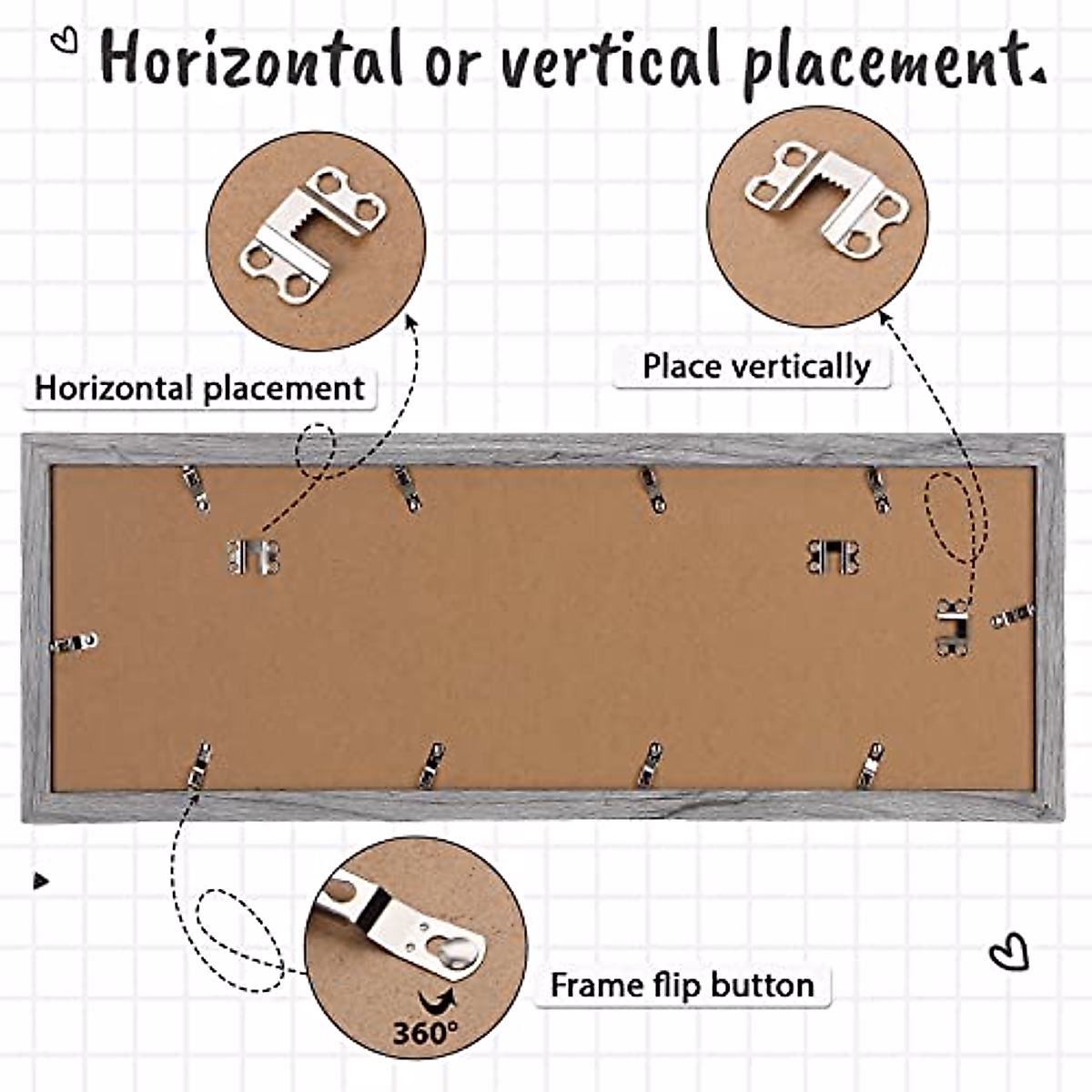 Horizontal or vertical placement.

Horizontal placement

Place vertically

Frame flip button

360°