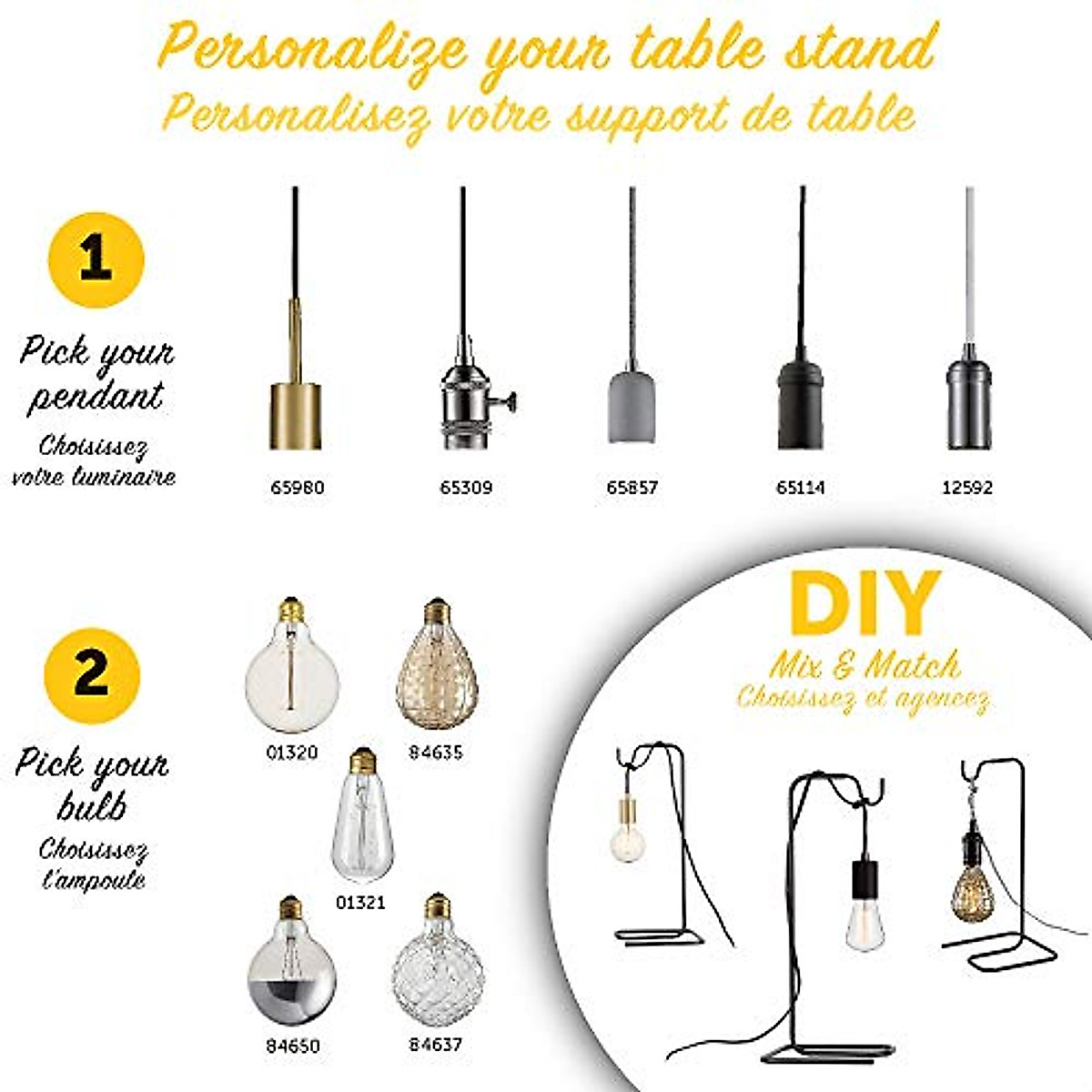 Personalize your table stand
Personalisez votre support de table

1

Pick your pendant
Choisissez votre luminaire

65980
65309
65857
65114
12592

2

Pick your bulb
Choisissez l'ampoule

01320
84635
01321
84650
84637

DIY
Mix & Match
Choisissez et agencez