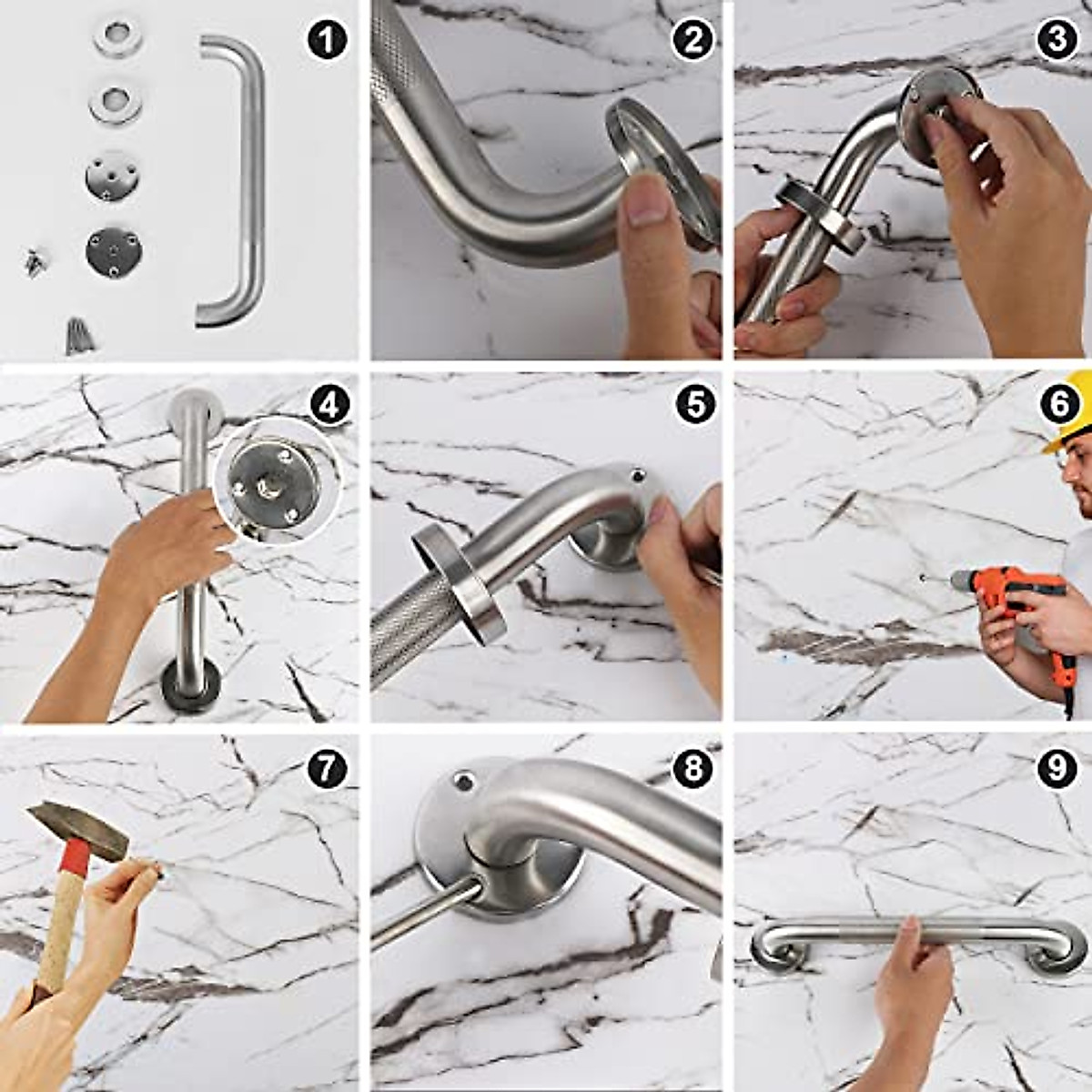 1
2
3
4
5
6
7
8
9