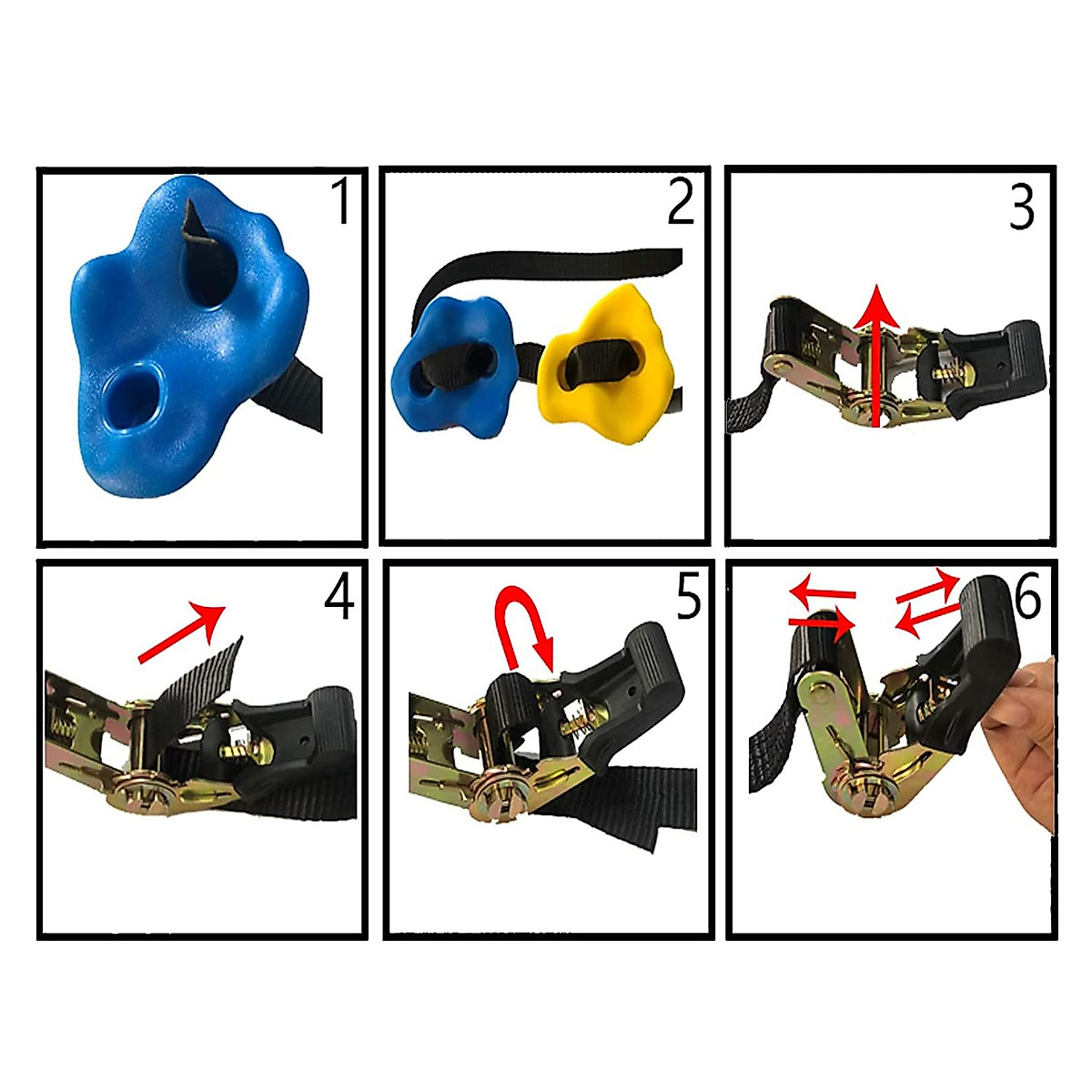 1

2

3

4

5

6