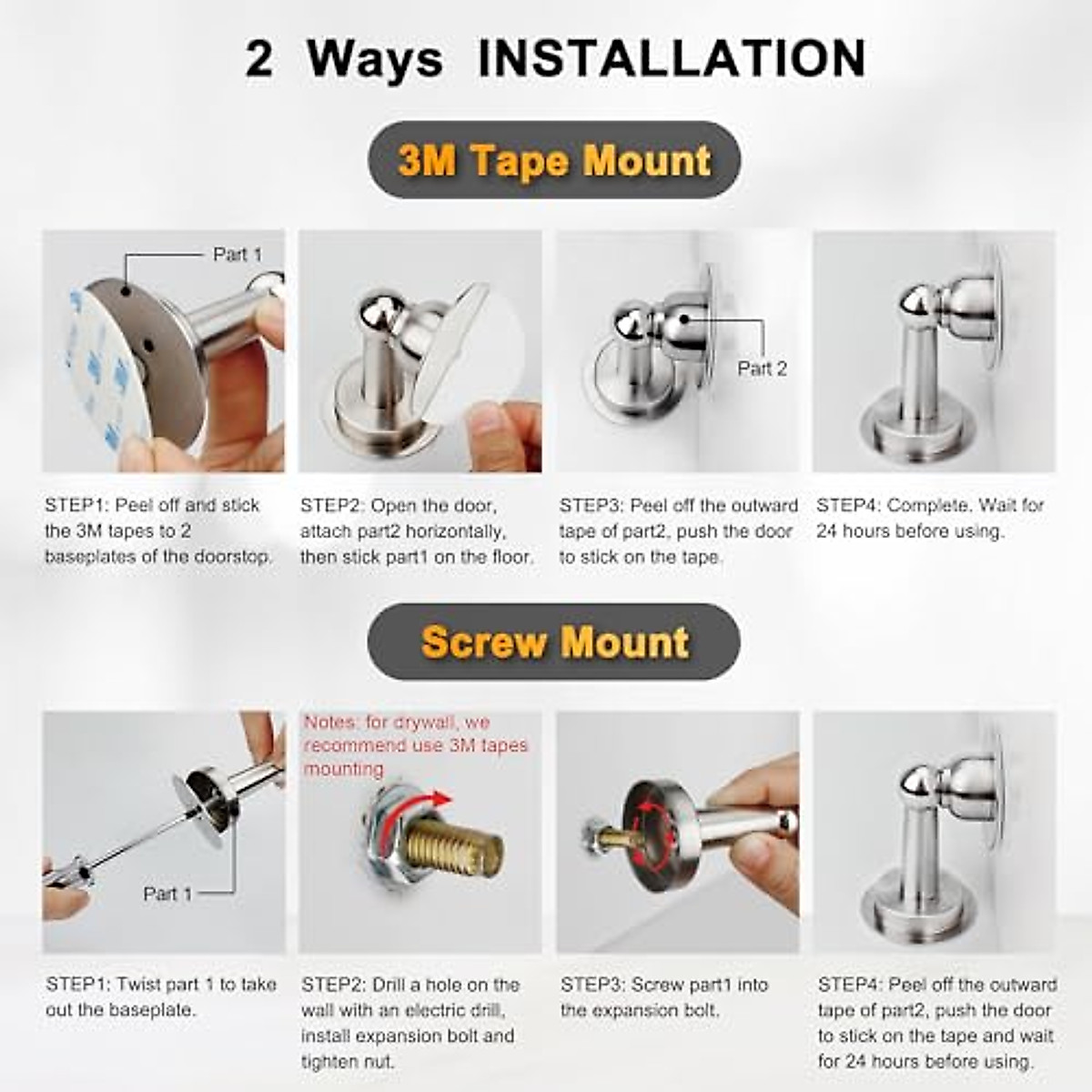 2 Ways INSTALLATION

3M Tape Mount

Part 1

Part 2

STEP1: Peel off and stick the 3M tapes to 2 baseplates of the doorstop.

STEP2: Open the door, attach part2 horizontally, then stick part1 on the floor.

STEP3: Peel off the outward tape of part2, push the door to stick on the tape.

STEP4: Complete. Wait for 24 hours before using.

Screw Mount

Part 1

Notes: for drywall, we recommend use 3M tapes mounting

STEP1: Twist part 1 to take out the baseplate.

STEP2: Drill a hole on the wall with an electric drill, install expansion bolt and tighten nut.

STEP3: Screw part1 into the expansion bolt.

STEP4: Peel off the outward tape of part2, push the door to stick on the tape and wait for 24 hours before using.