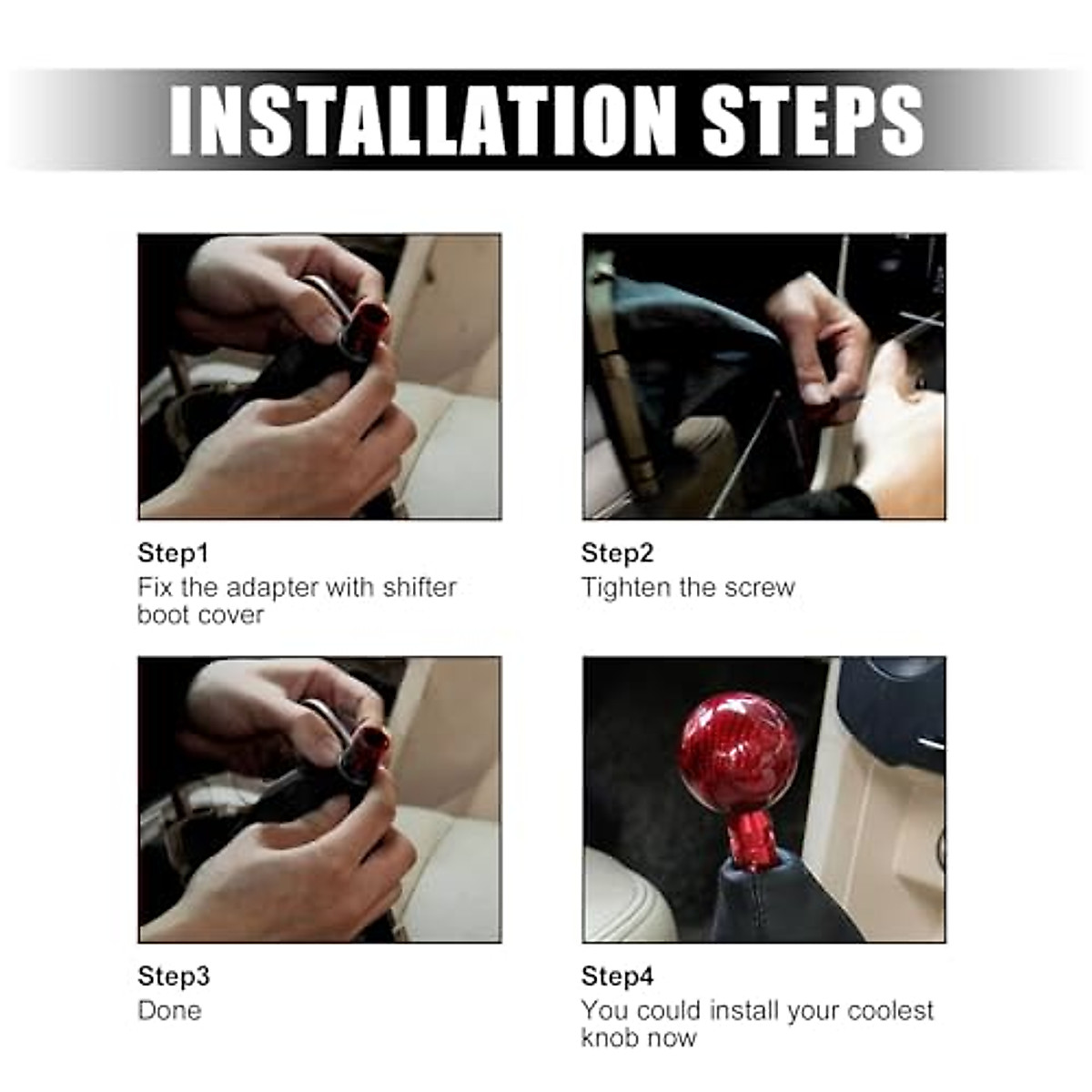 INSTALLATION STEPS

Step1
Fix the adapter with shifter boot cover

Step2
Tighten the screw

Step3
Done

Step4
You could install your coolest knob now