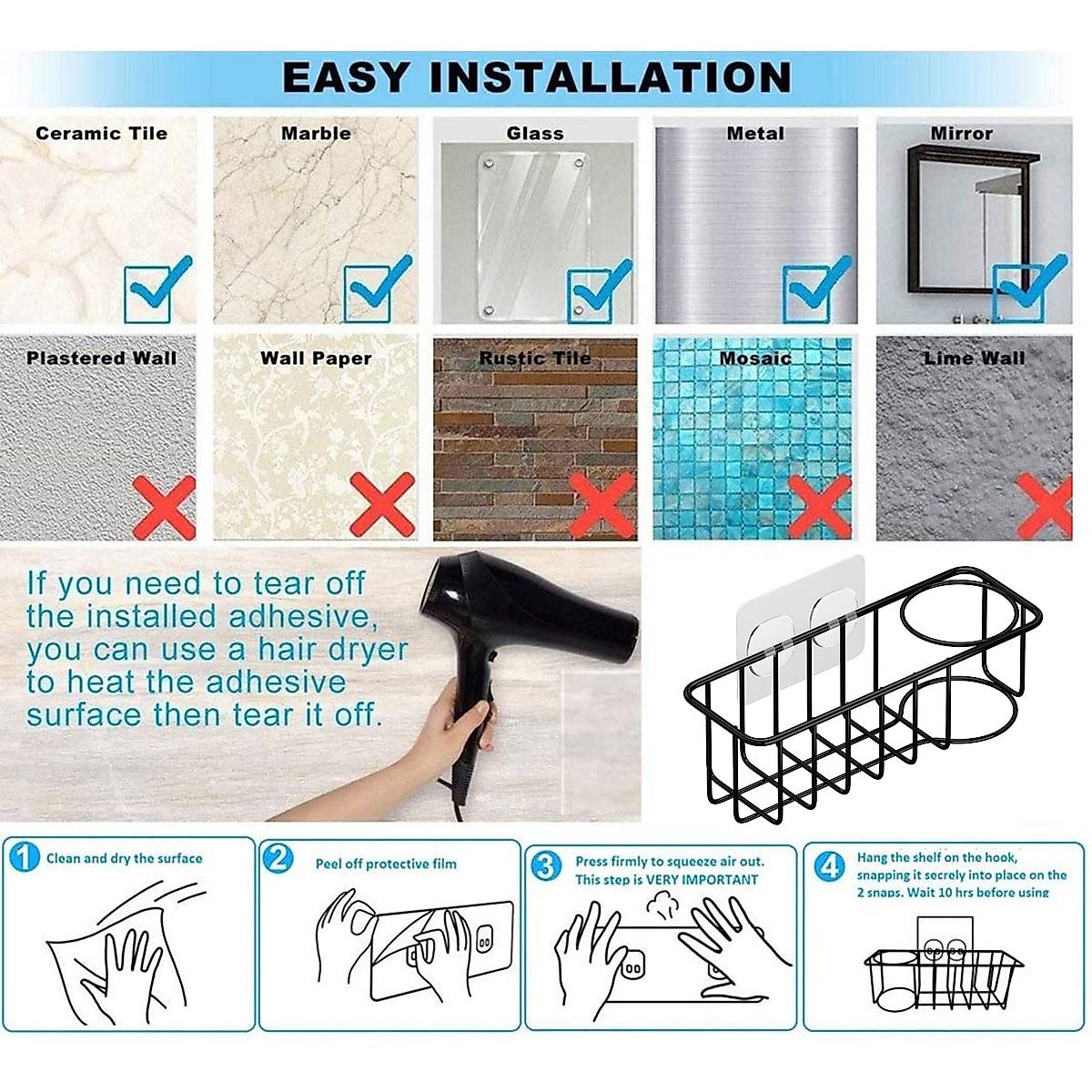 EASY INSTALLATION

Ceramic Tile

Marble

Glass

Metal

Mirror

Plastered Wall

Wall Paper

Rustic Tile

Mosaic

Lime Wall

If you need to tear off the installed adhesive, you can use a hair dryer to heat the adhesive surface then tear it off.

1 Clean and dry the surface

2 Peel off protective film

3 Press firmly to squeeze air out. This step is VERY IMPORTANT

4 Hang the shelf on the hook, snapping it secrely into place on the 2 snaps. Wait 10 hrs before using