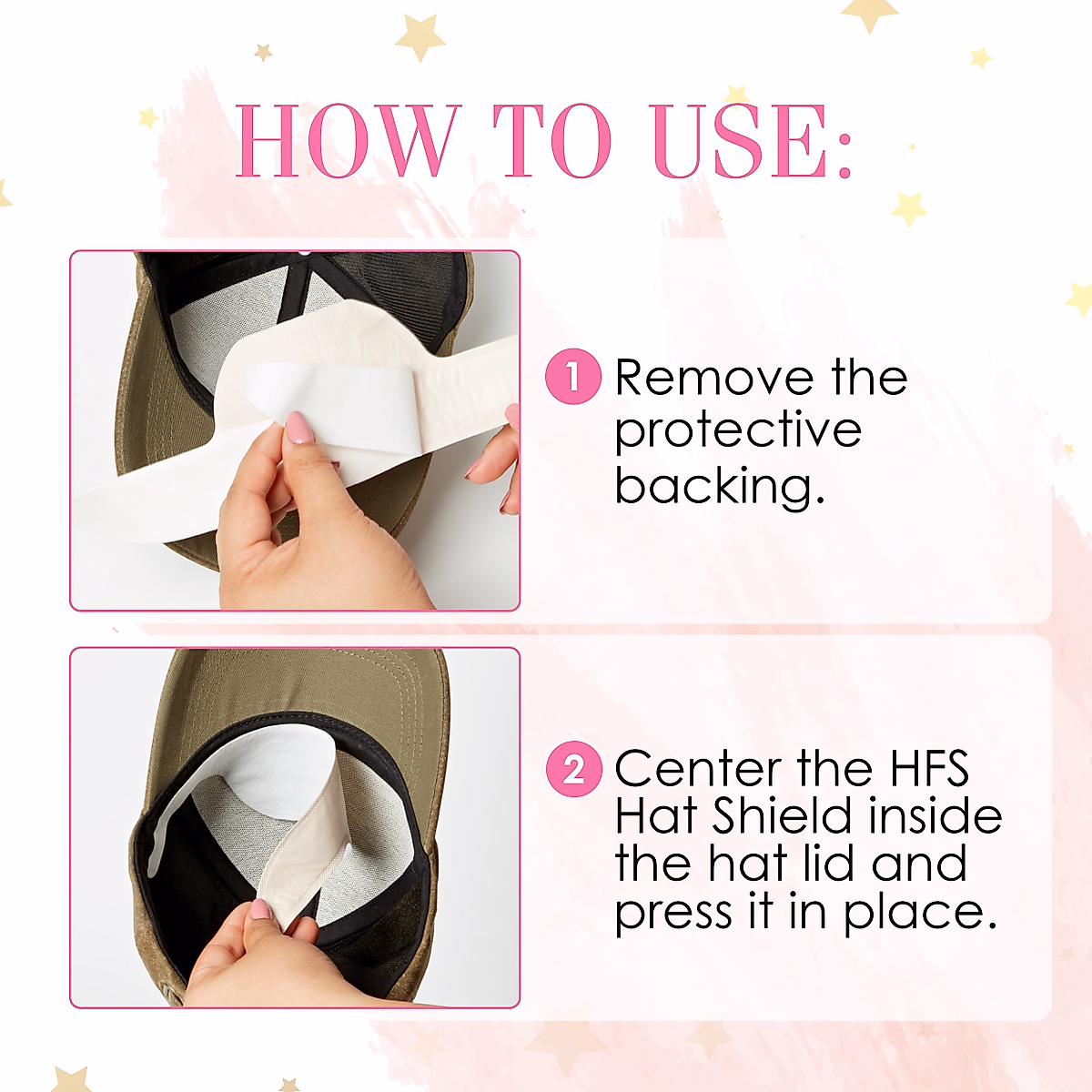 HOW TO USE:

1 Remove the protective backing.

2 Center the HFS Hat Shield inside the hat lid and press it in place.