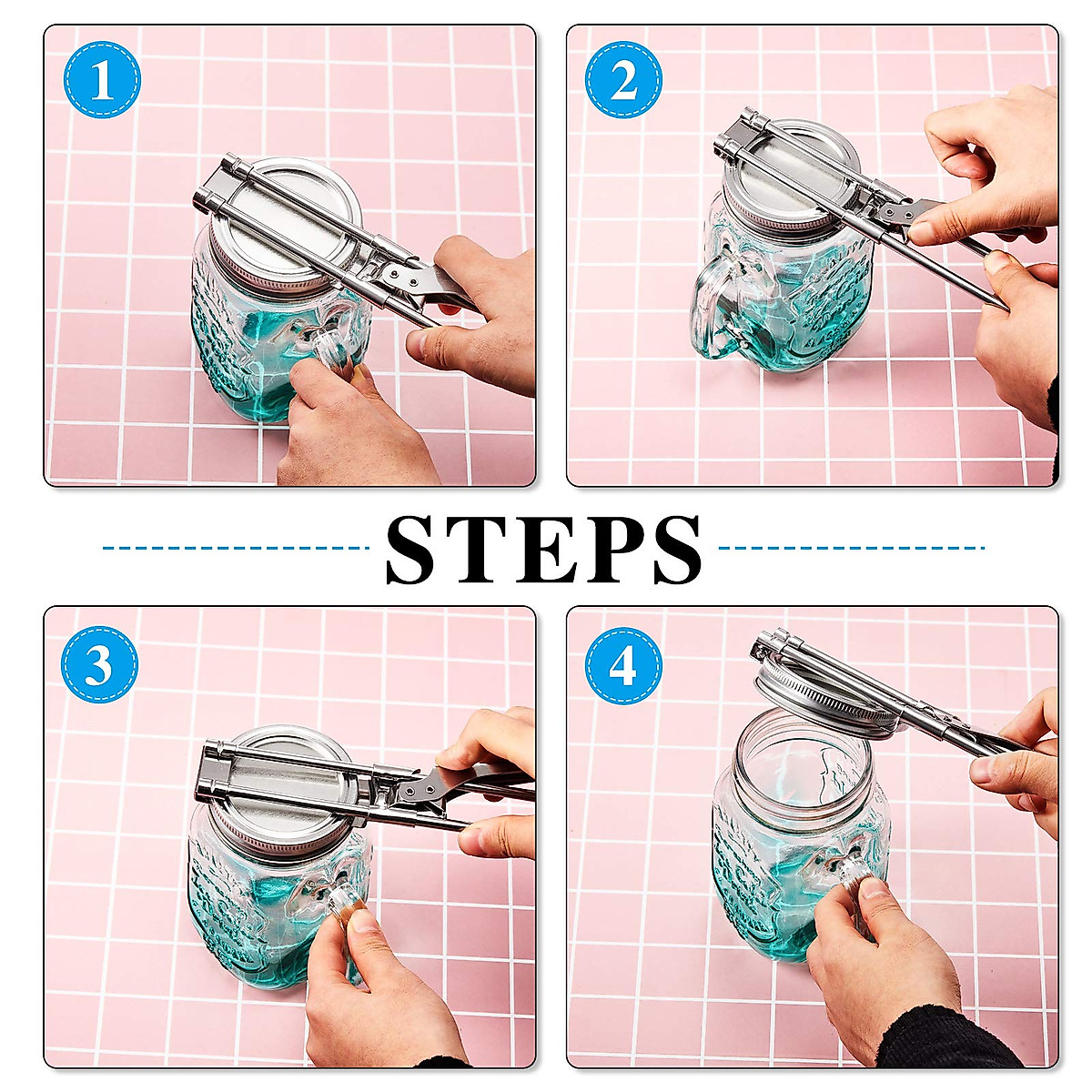 1

2

STEPS

3

4