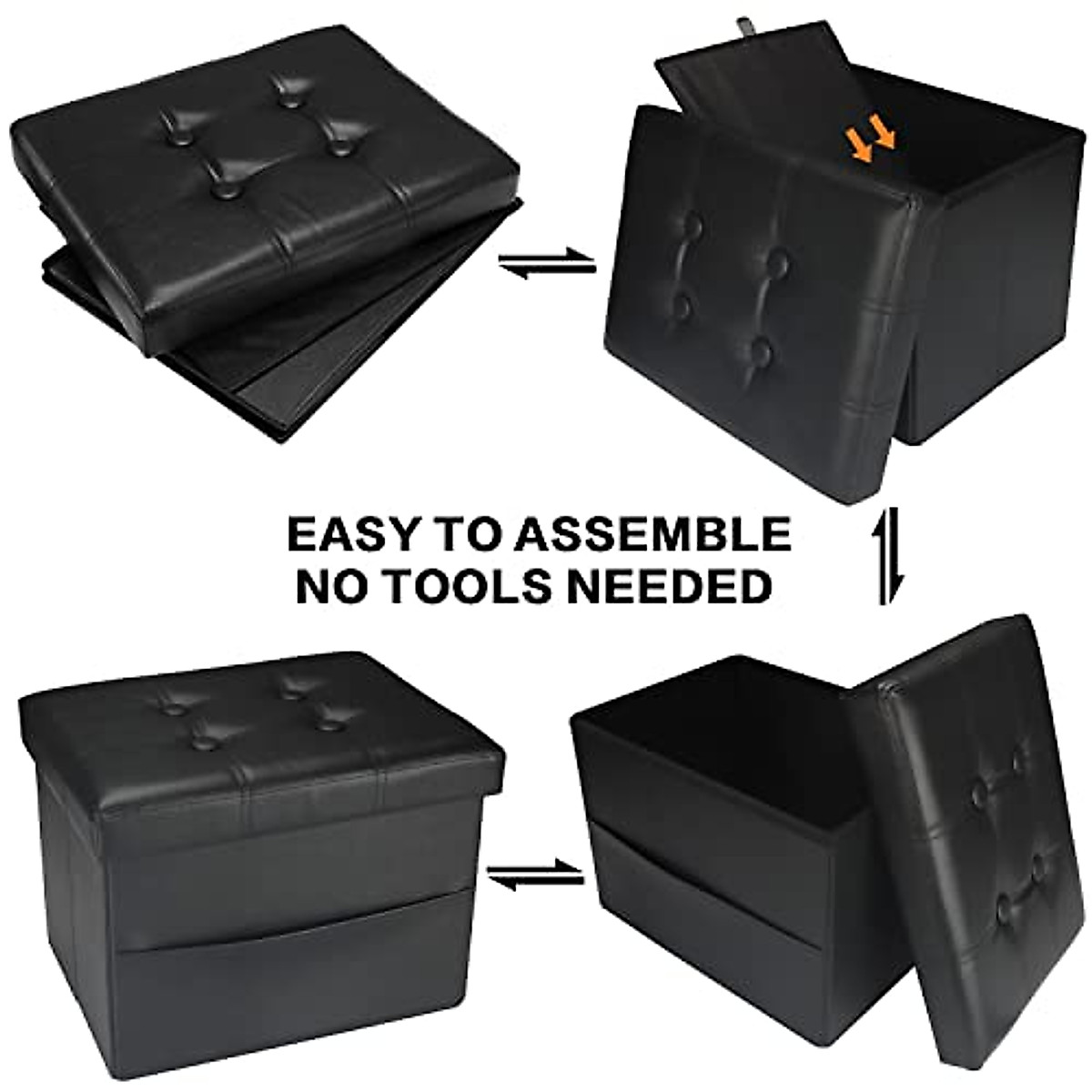 EASY TO ASSEMBLE
NO TOOLS NEEDED