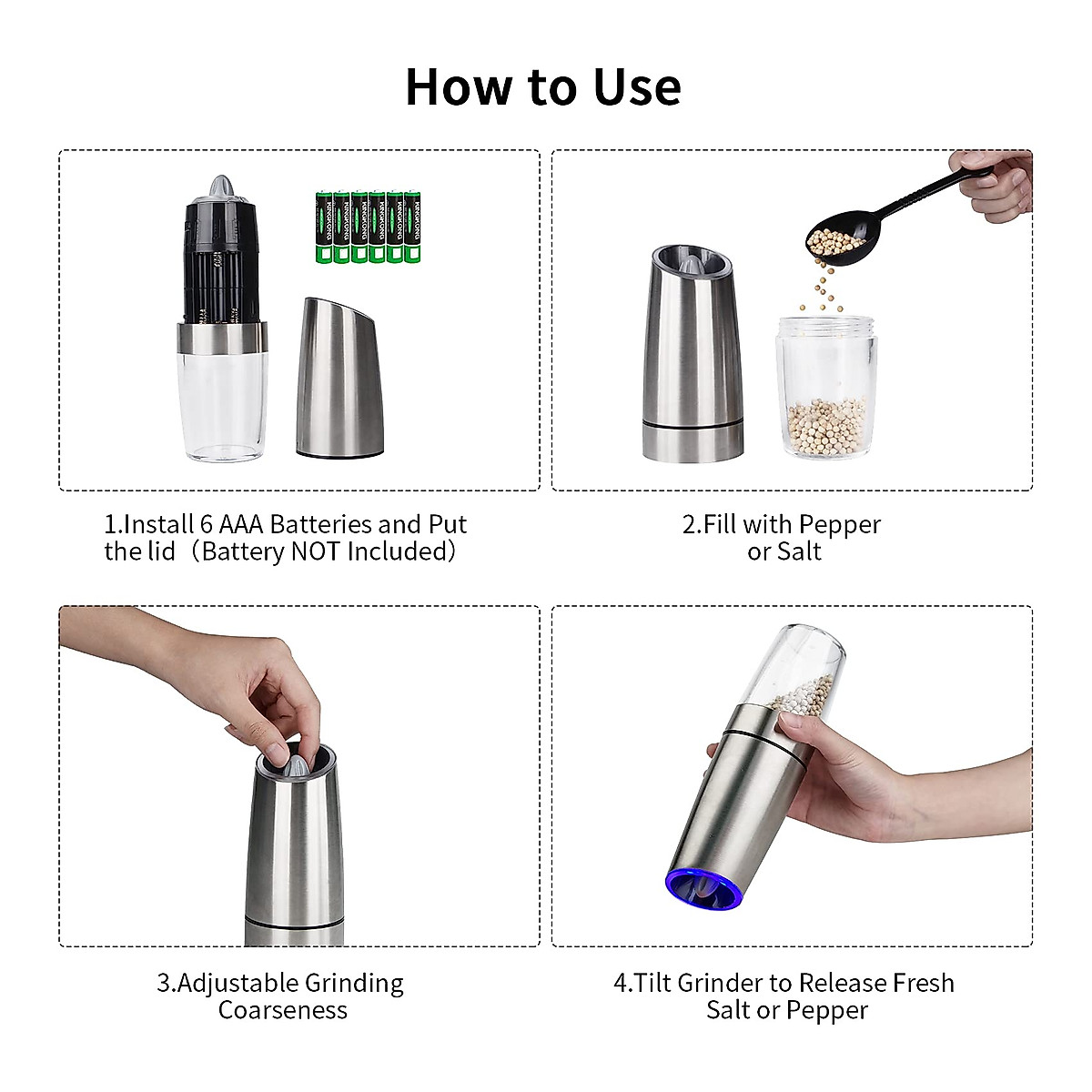 How to Use

KINGKONG KINGKONG KINGKONG KINGKONG KINGKONG KINGKONG

1.Install 6 AAA Batteries and Put the lid（Battery NOT Included）

2.Fill with Pepper or Salt

3.Adjustable Grinding Coarseness

4.Tilt Grinder to Release Fresh Salt or Pepper